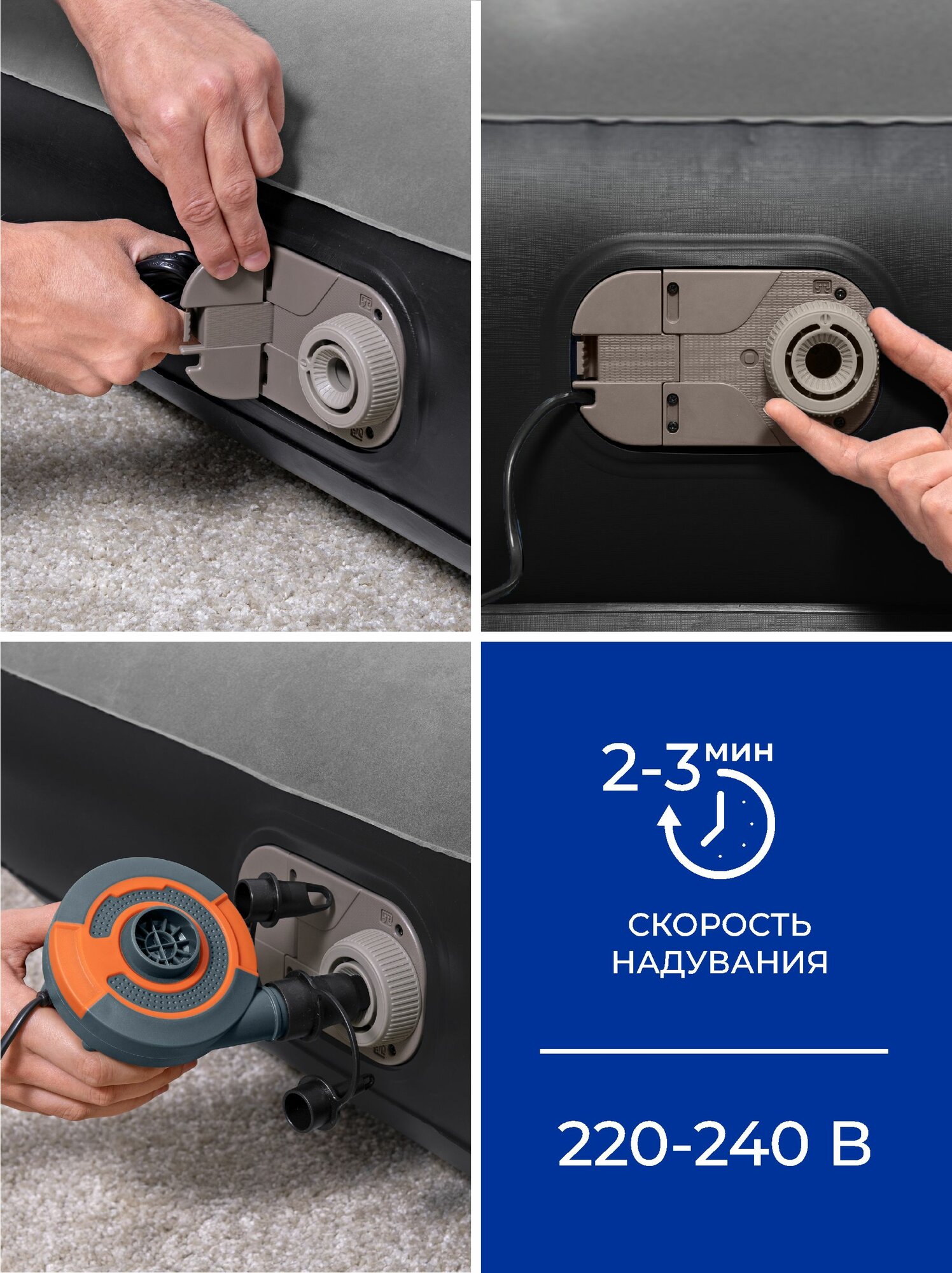 2-3 мин

СКОРОСТЬ НАДУВАНИЯ

220-240 В