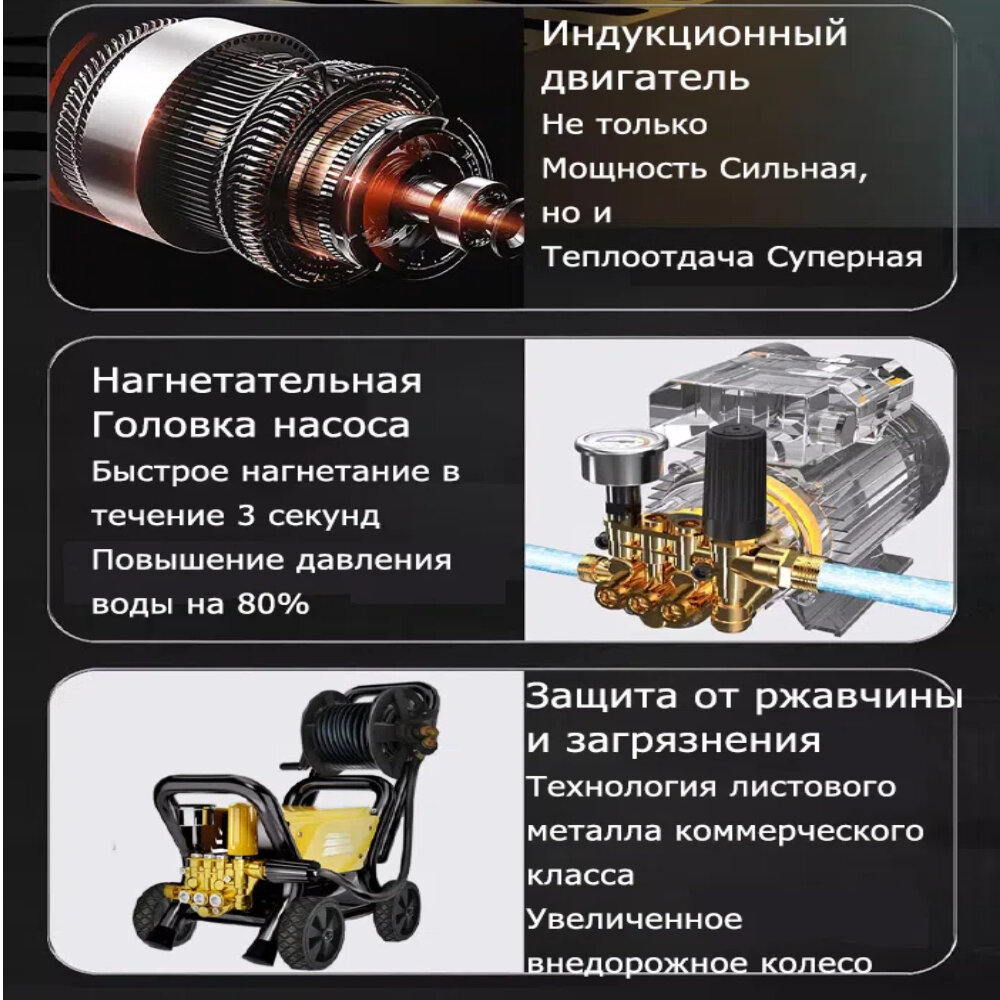 Индукционный двигатель
Не только Мощность Сильная, но и Теплоотдача Суперная

Нагнетательная Головка насоса
Быстрое нагнетание в течение 3 секунд
Повышение давления воды на 80%

Защита от ржавчины и загрязнения
Технология листового металла коммерческого класса
Увеличенное внедорожное колесо