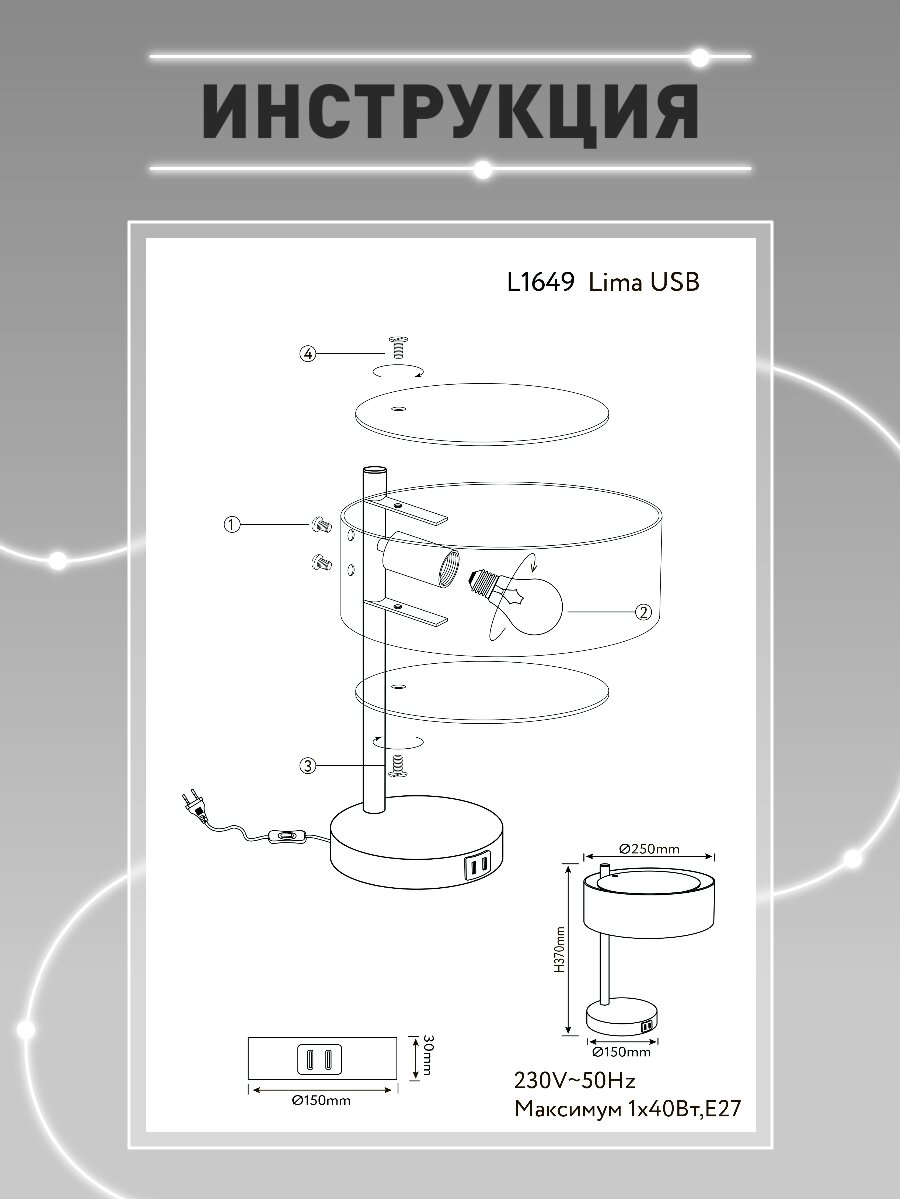 ИНСТРУКЦИЯ

L1649 Lima USB

4

1

2

3

Ø250mm

H370mm

Ø150mm

30mm

Ø150mm

230V~50Hz
Максимум 1x40Вт,E27