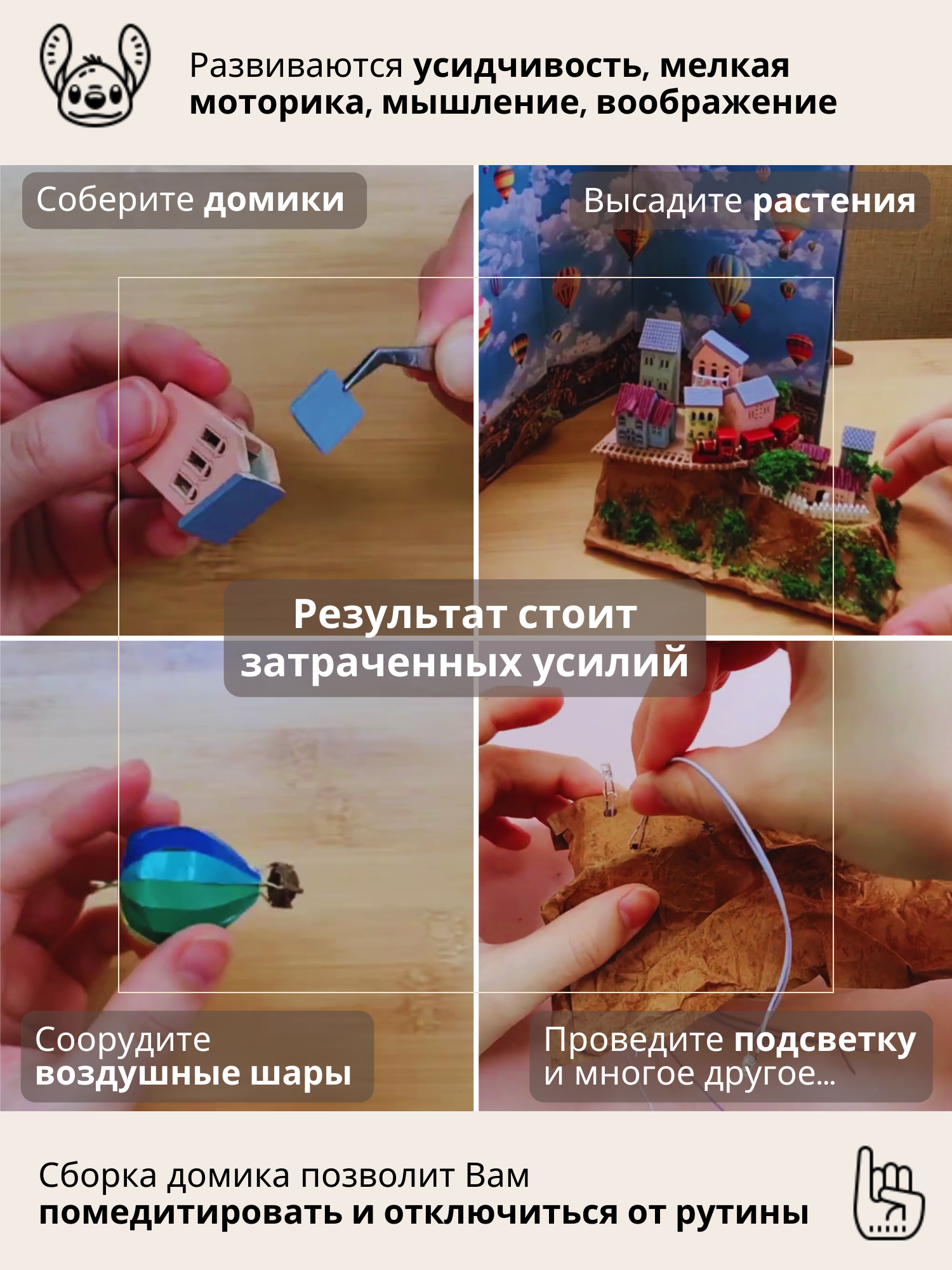 Развиваются усидчивость, мелкая моторика, мышление, воображение

Соберите домики

Высадите растения

Результат стоит затраченных усилий

Соорудите воздушные шары

Проведите подсветку и многое другое...

Сборка домика позволит Вам помедитировать и отключиться от рутины