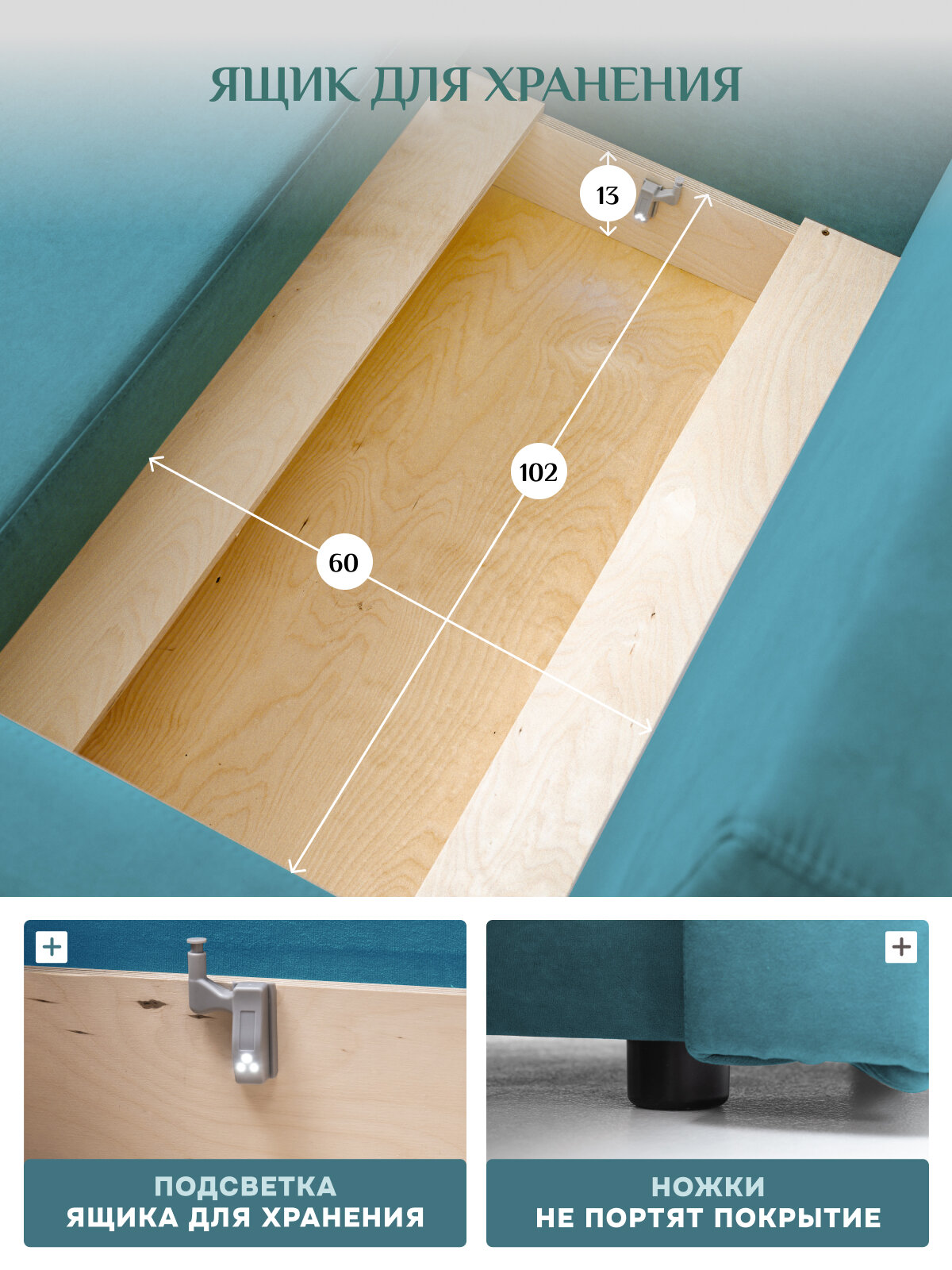 ЯЩИК ДЛЯ ХРАНЕНИЯ

13

102

60

+

ПОДСВЕТКА ЯЩИКА ДЛЯ ХРАНЕНИЯ

+

НОЖКИ НЕ ПОРТЯТ ПОКРЫТИЕ