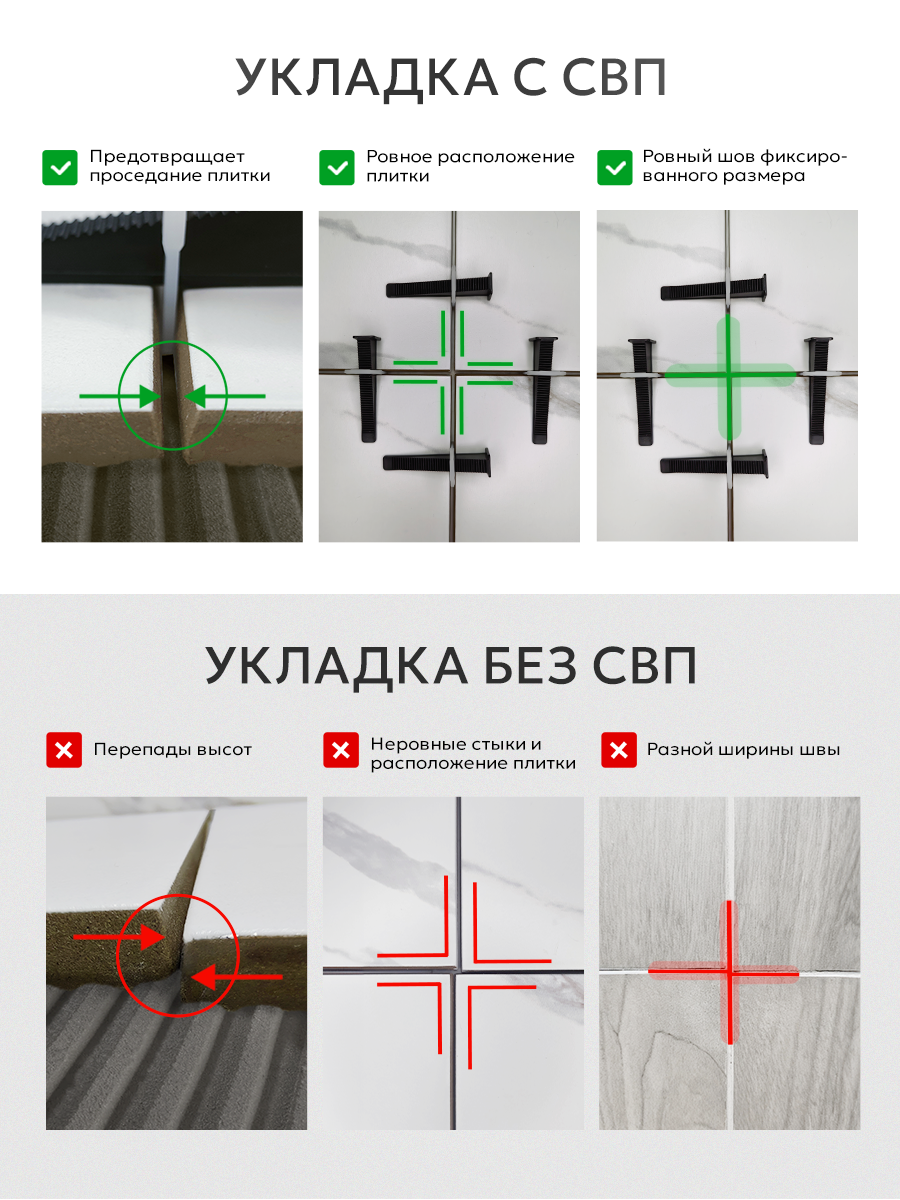 УКЛАДКА С СВП

Предотвращает проседание плитки

Ровное расположение плитки

Ровный шов фиксированного размера

УКЛАДКА БЕЗ СВП

Перепады высот

Неровные стыки и расположение плитки

Разной ширины швы