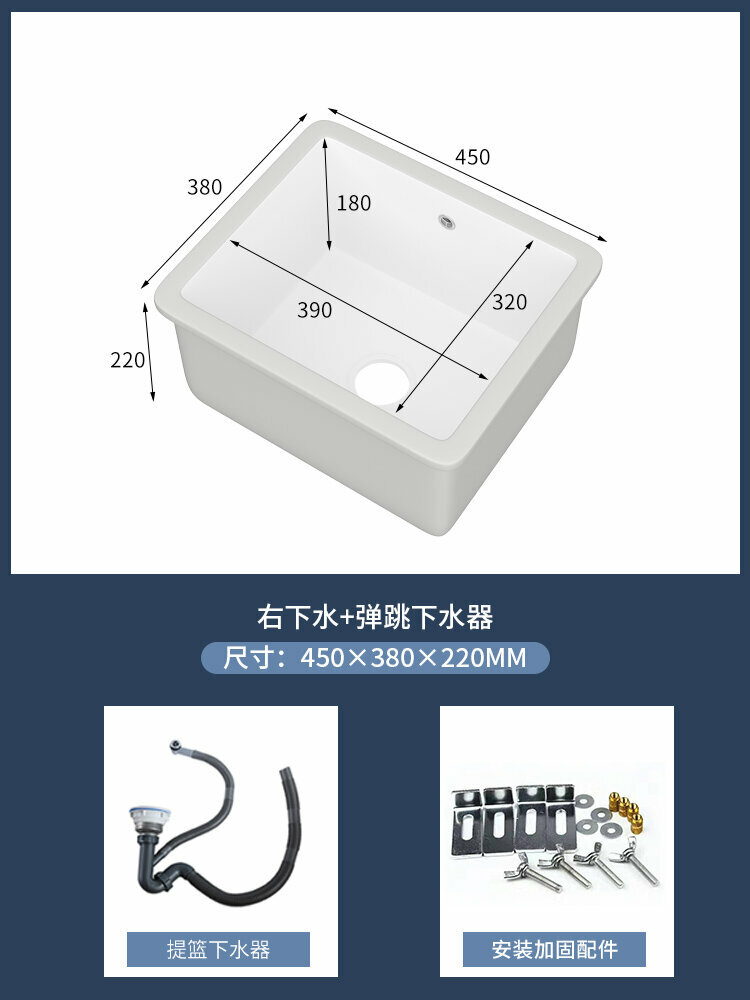 380

450

180

390

320

220

右下水+弹跳下水器

尺寸：450×380×220MM

提篮下水器

安装加固配件