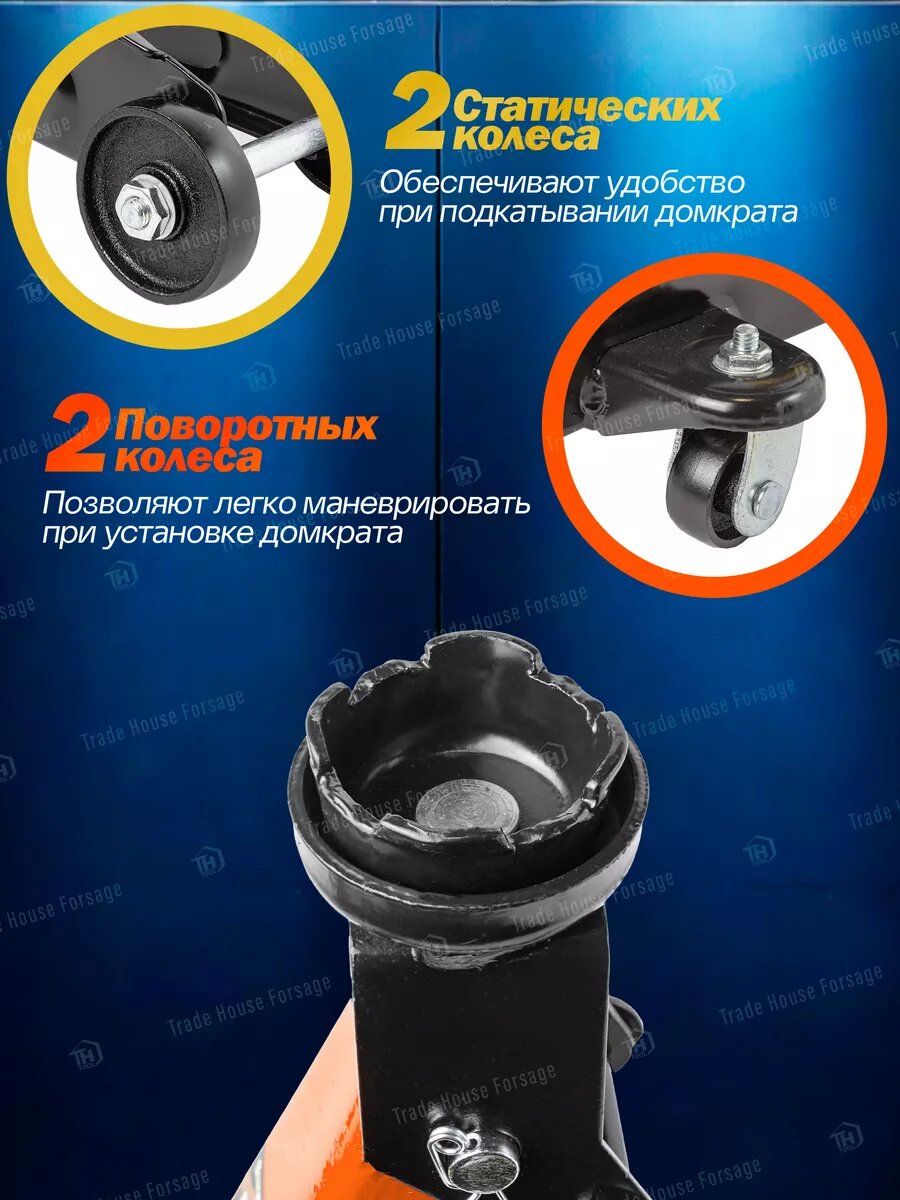 2 Статических колеса

Обеспечивают удобство при подкатывании домкрата

2 Поворотных колеса

Позволяют легко маневрировать при установке домкрата

Trade House Forsage