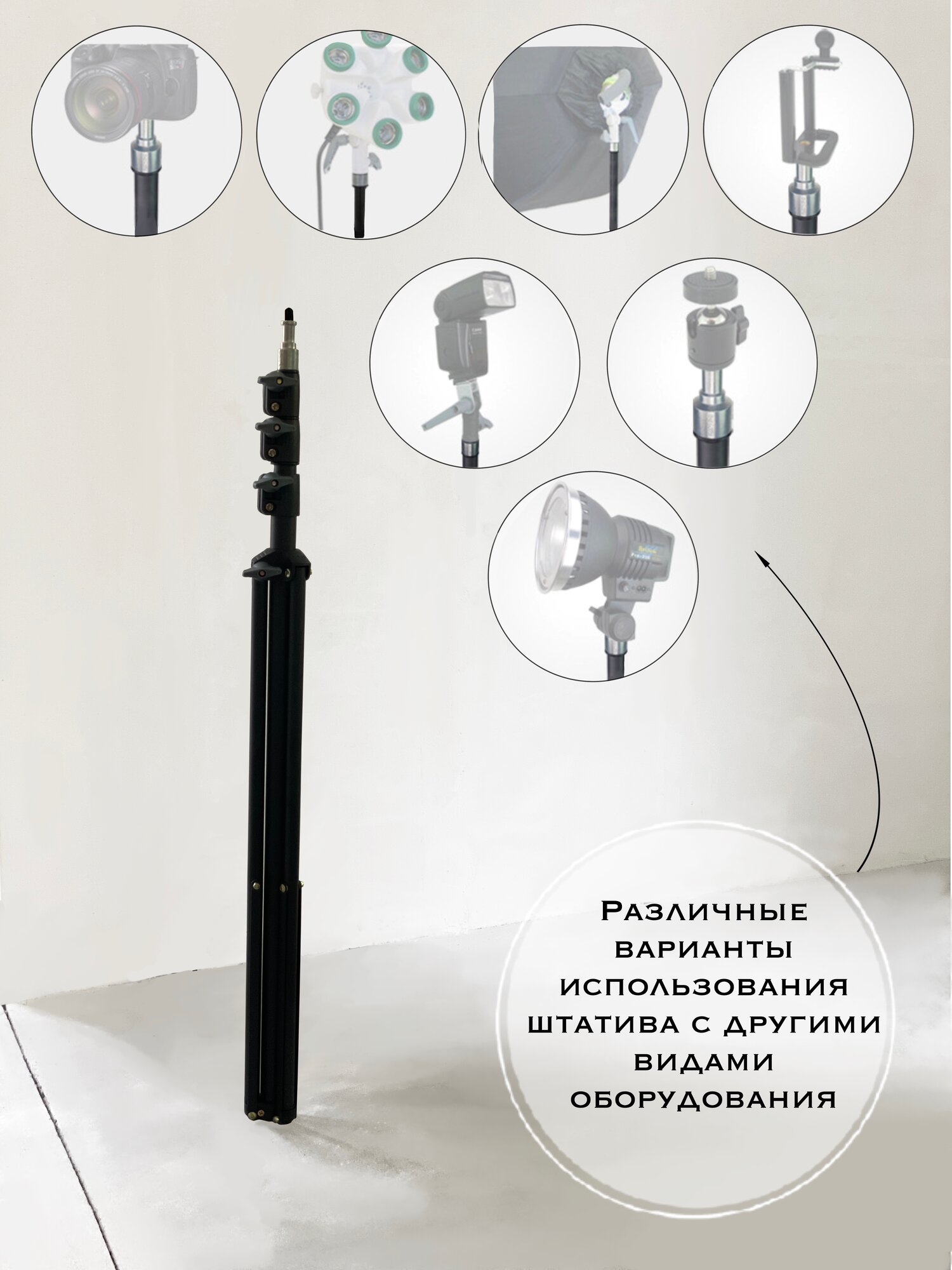 Различные варианты использования штатива с другими видами оборудования