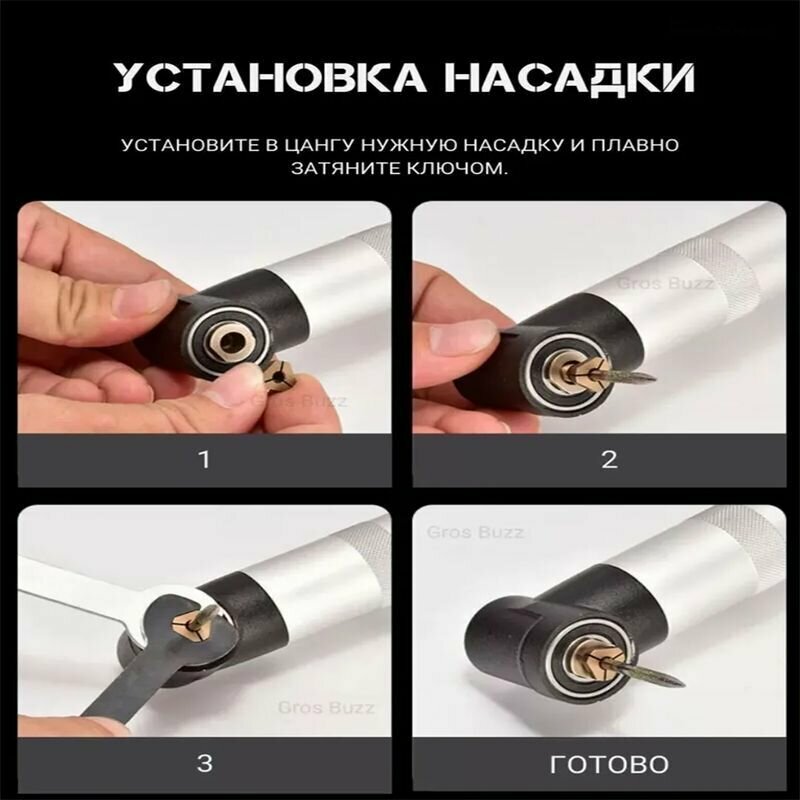 УСТАНОВКА НАСАДКИ

УСТАНОВИТЕ В ЦАНГУ НУЖНУЮ НАСАДКУ И ПЛАВНО ЗАТЯНИТЕ КЛЮЧОМ.

Gros Buzz

1

Gros Buzz

2

Gros Buzz

3

Gros Buzz

ГОТОВО