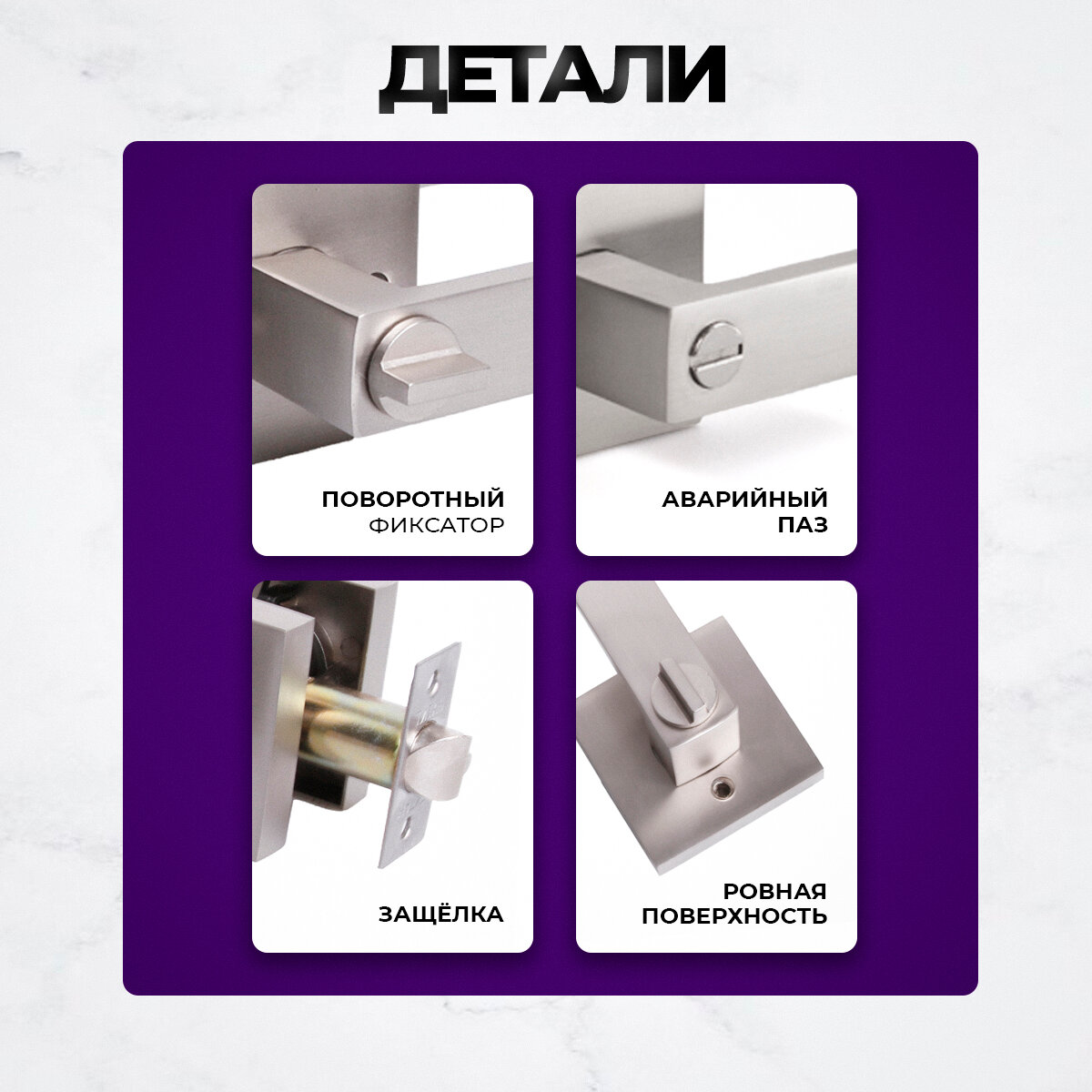 ДЕТАЛИ

ПОВОРОТНЫЙ
ФИКСАТОР

АВАРИЙНЫЙ
ПАЗ

ЗАЩЁЛКА

РОВНАЯ
ПОВЕРХНОСТЬ