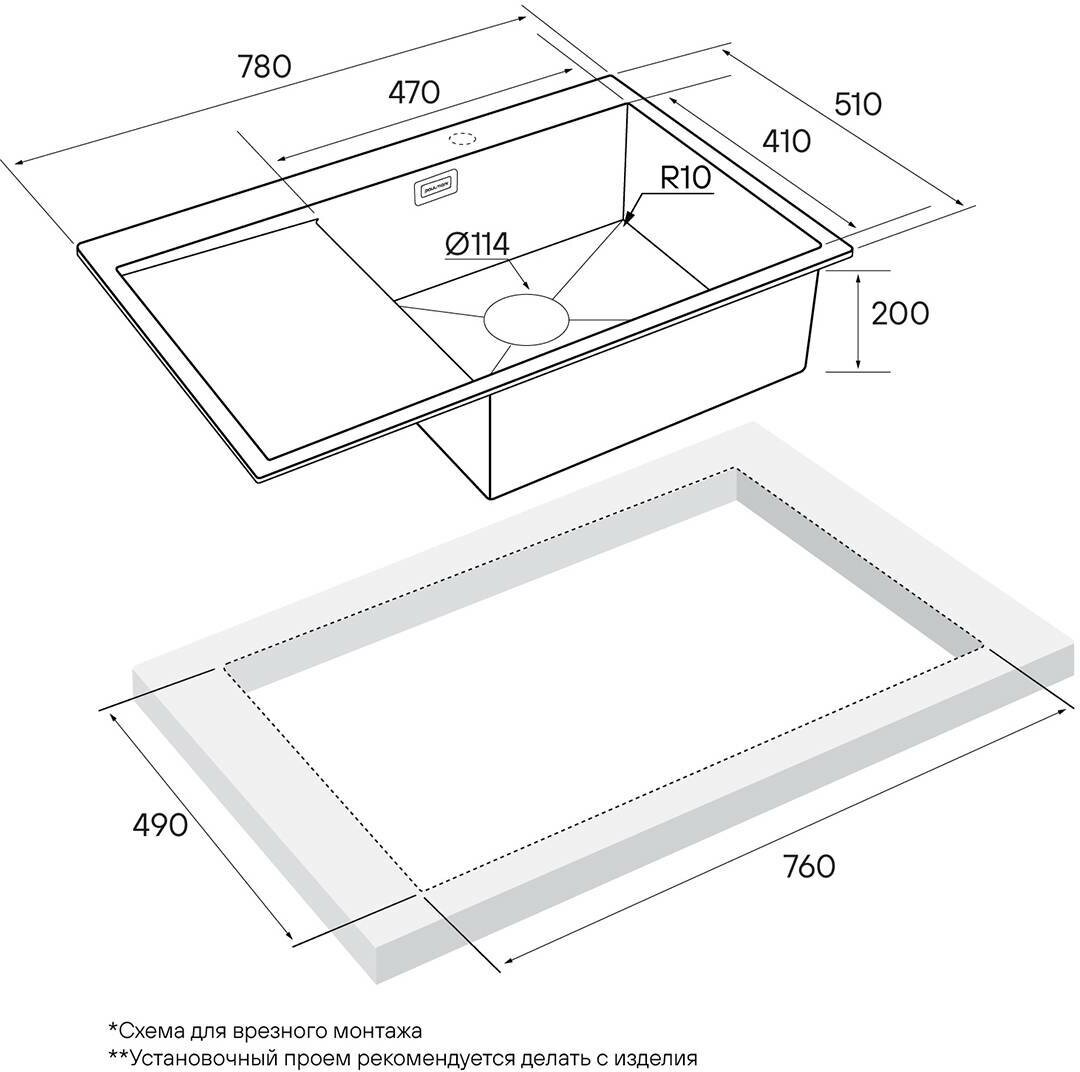 780
470
510
410
R10
Ø114
200
490
760
*Схема для врезного монтажа
**Установочный проем рекомендуется делать с изделия