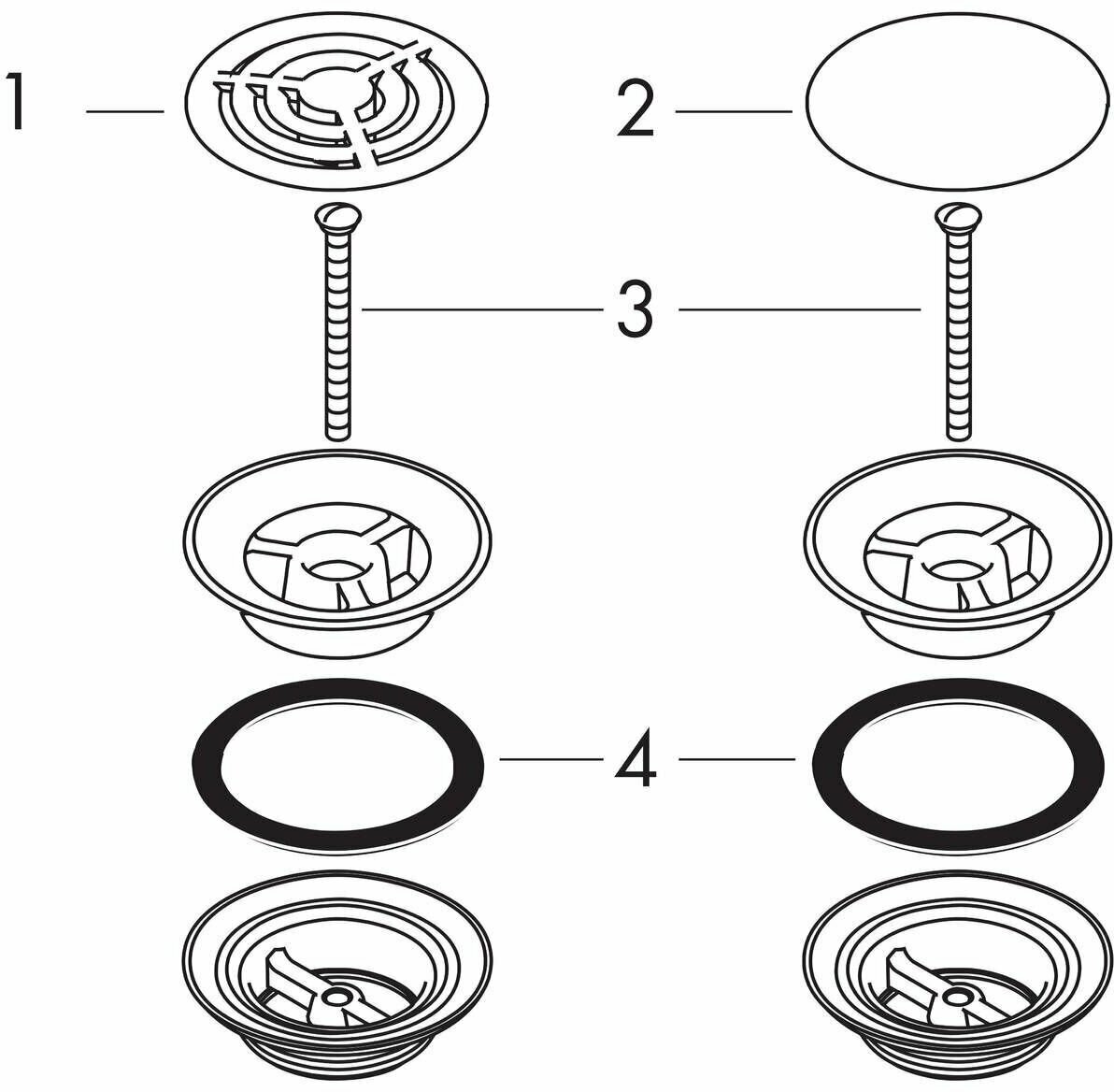 1
2
3
4