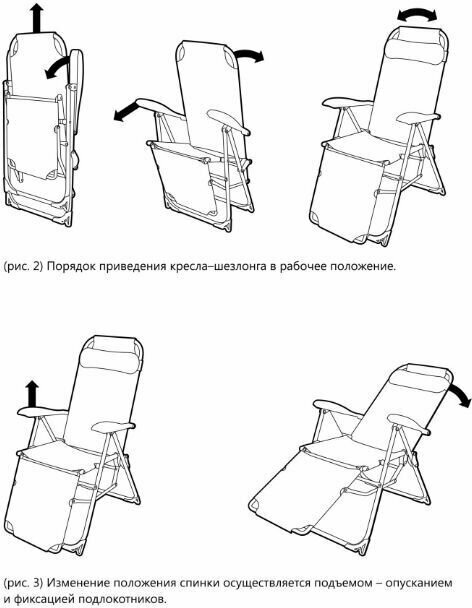 (рис. 2) Порядок приведения кресла–шезлонга в рабочее положение.

(рис. 3) Изменение положения спинки осуществляется подъемом – опусканием и фиксацией подлокотников.