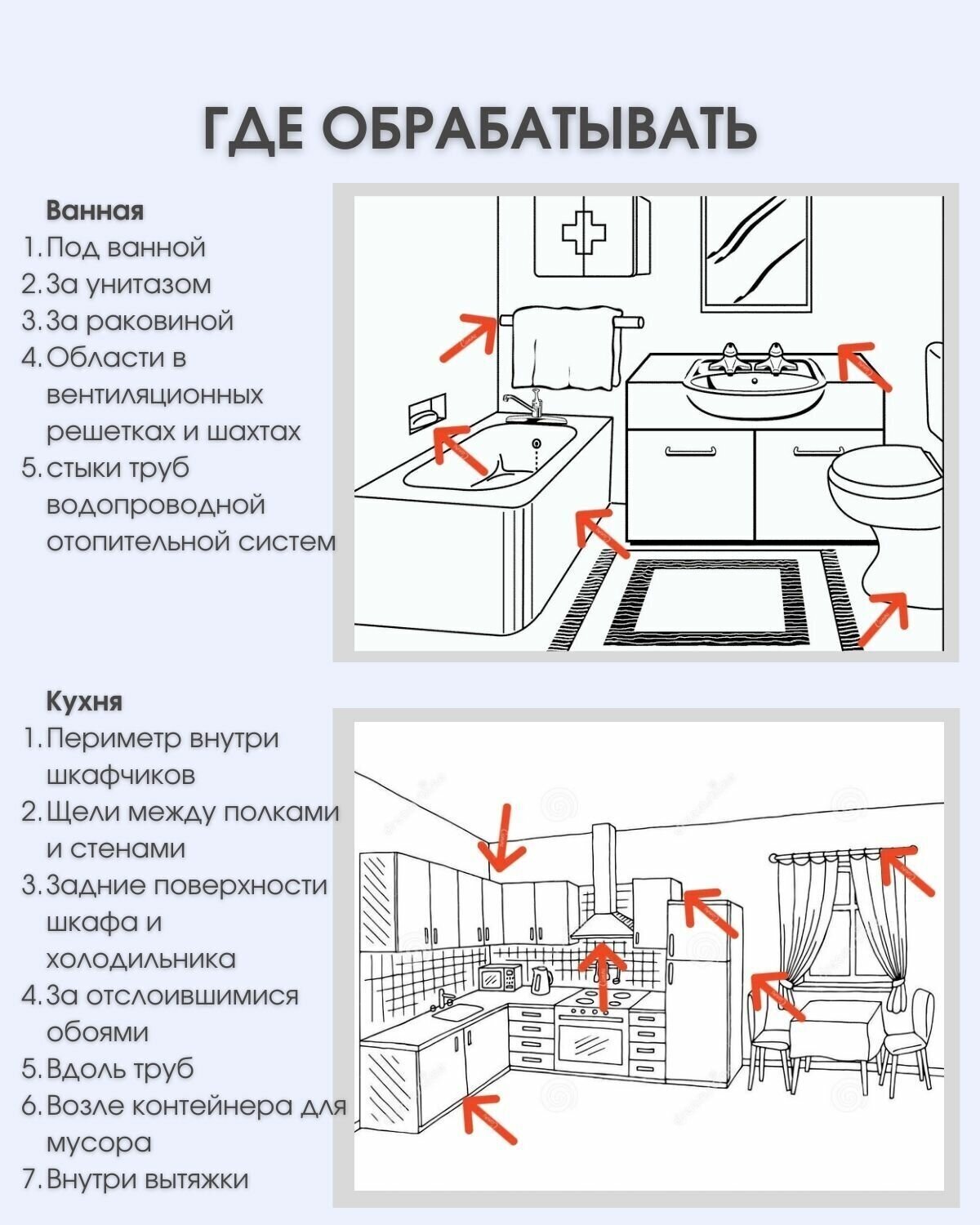 ГДЕ ОБРАБАТЫВАТЬ

Ванная
1. Под ванной
2. За унитазом
3. За раковиной
4. Области в вентиляционных решетках и шахтах
5. стыки труб водопроводной отопительной систем

Кухня
1. Периметр внутри шкафчиков
2. Щели между полками и стенами
3. Задние поверхности шкафа и холодильника
4. За отслоившимися обоями
5. Вдоль труб
6. Возле контейнера для мусора
7. Внутри вытяжки