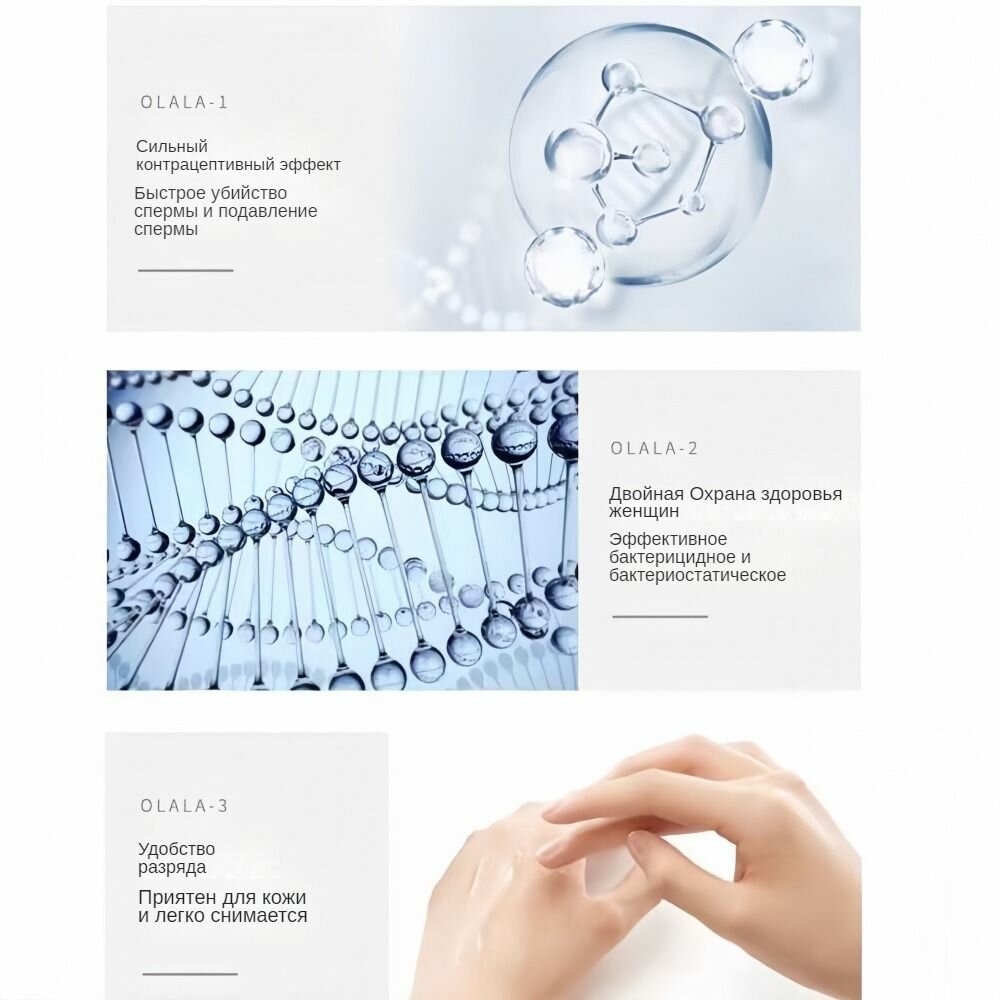 OLALA-1

Сильный контрацептивный эффект

Быстрое убийство спермы и подавление спермы

OLALA-2

Двойная Охрана здоровья женщин

Эффективное бактерицидное и бактериостатическое

OLALA-3

Удобство разряда

Приятен для кожи и легко снимается