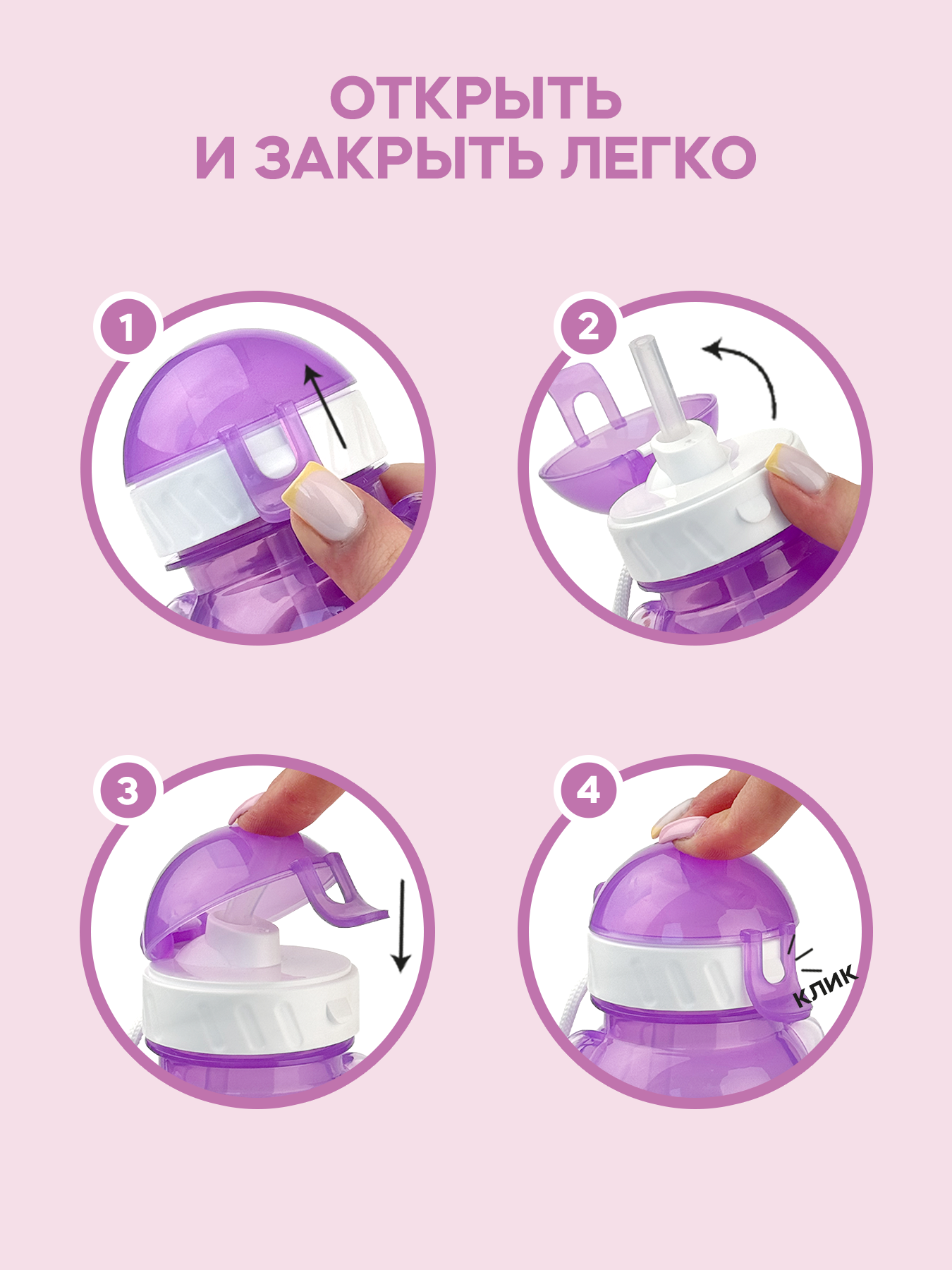 ОТКРЫТЬ
И ЗАКРЫТЬ ЛЕГКО

1

2

3

4

КЛИК