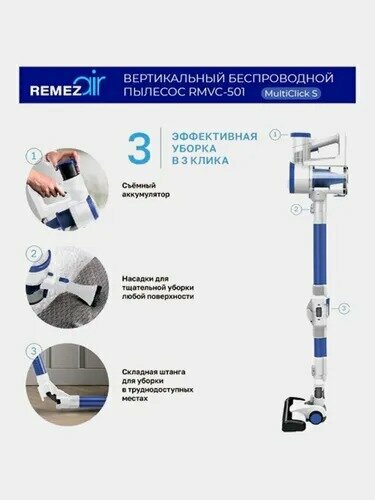 REMEZ air

ВЕРТИКАЛЬНЫЙ БЕСПРОВОДНОЙ ПЫЛЕСОС RMVC-501 MultiClick S

3 ЭФФЕКТИВНАЯ УБОРКА В 3 КЛИКА

1

Съёмный аккумулятор

2

Насадки для тщательной уборки любой поверхности

3

Складная штанга для уборки в труднодоступных местах

1

2

3