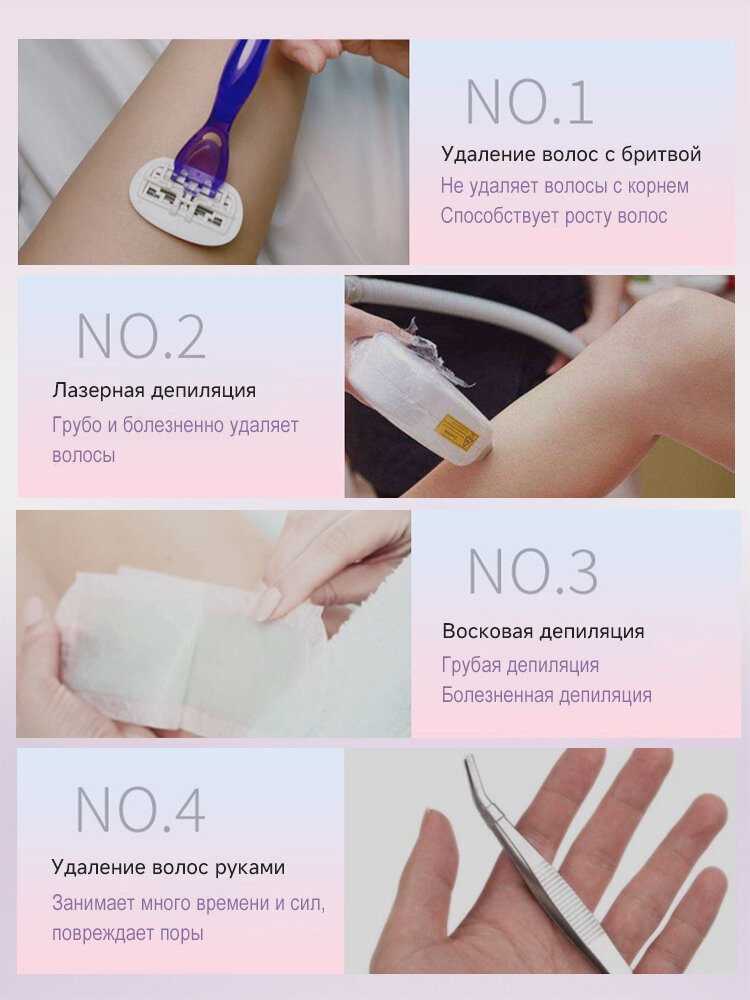 NO.1

Удаление волос с бритвой

Не удаляет волосы с корнем
Способствует росту волос

NO.2

Лазерная депиляция

Грубо и болезненно удаляет волосы

NO.3

Восковая депиляция

Грубая депиляция
Болезненная депиляция

NO.4

Удаление волос руками

Занимает много времени и сил, повреждает поры