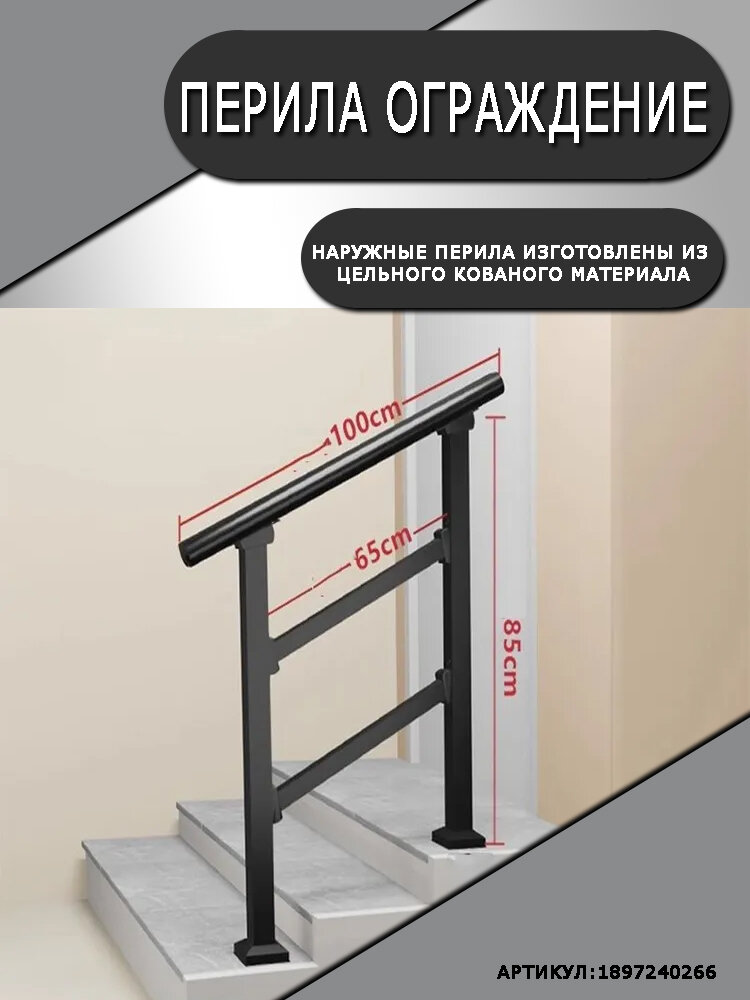 ПЕРИЛА ОГРАЖДЕНИЕ

НАРУЖНЫЕ ПЕРИЛА ИЗГОТОВЛЕНЫ ИЗ ЦЕЛЬНОГО КОВАНОГО МАТЕРИАЛА

100cm

65cm

85cm

АРТИКУЛ:1897240266