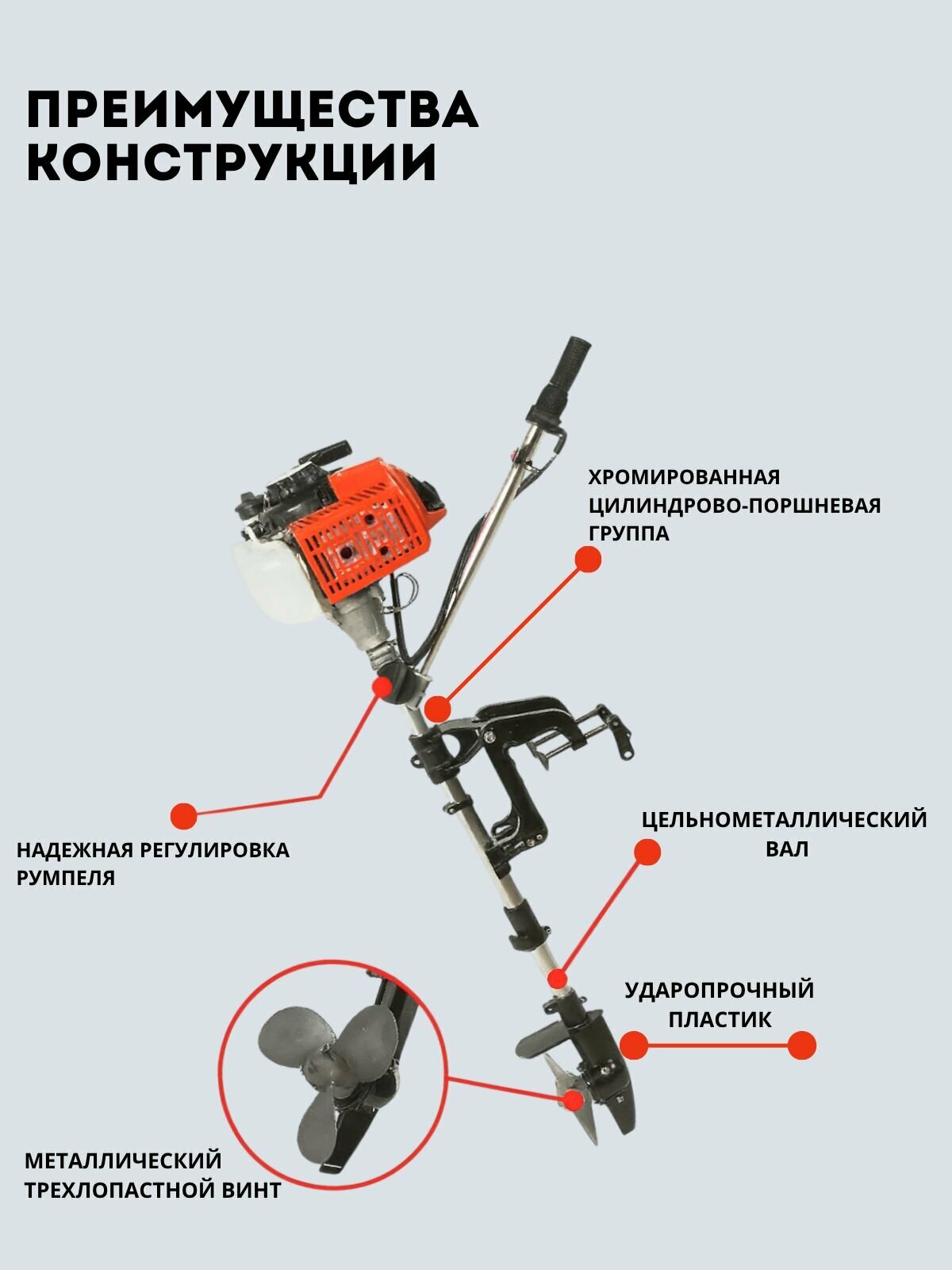 ПРЕИМУЩЕСТВА КОНСТРУКЦИИ

ХРОМИРОВАННАЯ ЦИЛИНДРОВО-ПОРШНЕВАЯ ГРУППА

НАДЕЖНАЯ РЕГУЛИРОВКА РУМПЕЛЯ

ЦЕЛЬНОМЕТАЛЛИЧЕСКИЙ ВАЛ

УДАРОПРОЧНЫЙ ПЛАСТИК

МЕТАЛЛИЧЕСКИЙ ТРЕХЛОПАСТНОЙ ВИНТ