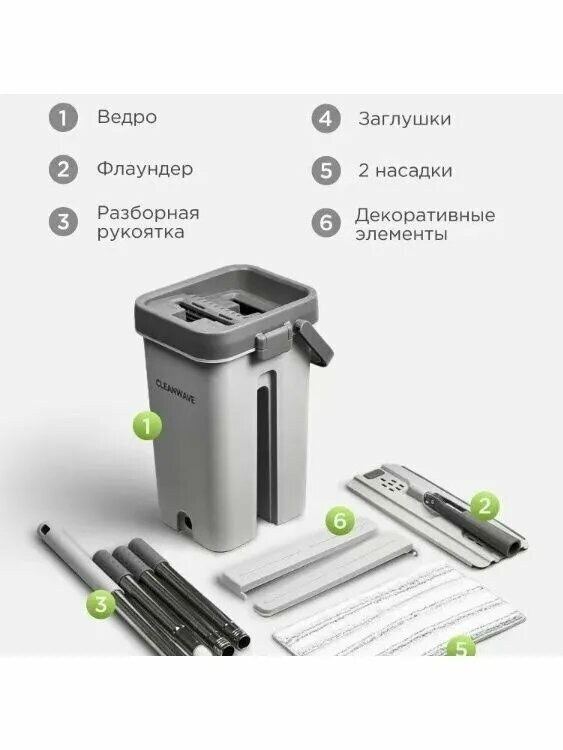 1 Ведро

2 Флаундер

3 Разборная рукоятка

4 Заглушки

5 2 насадки

6 Декоративные элементы

CLEARWAVE

1

2

6

3

5