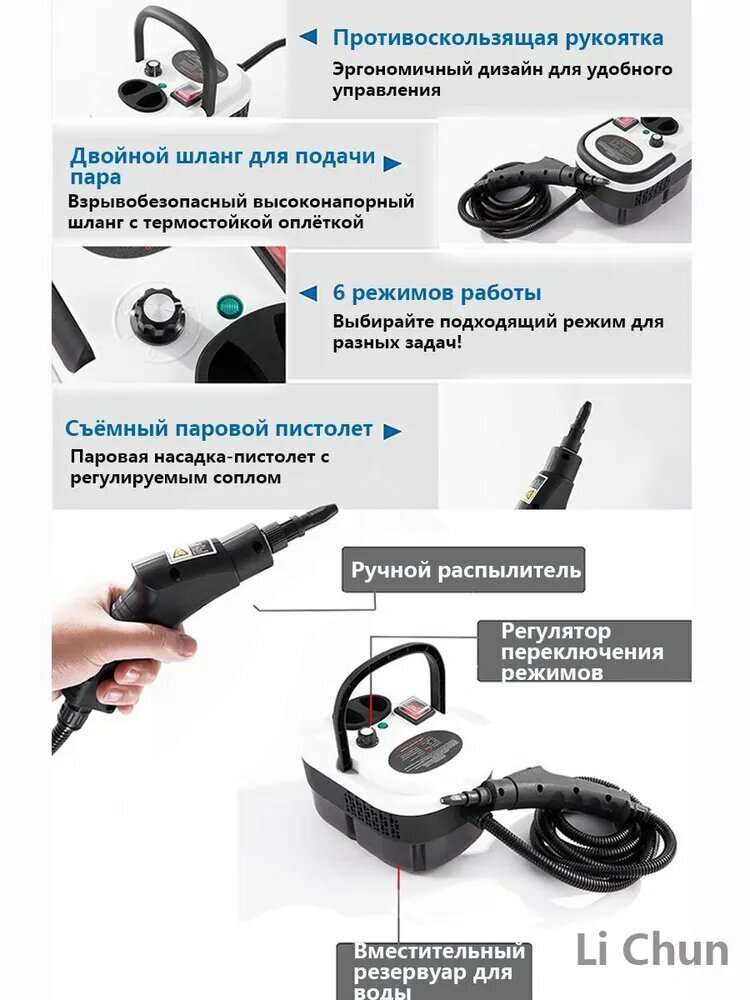 Противоскользящая рукоятка
Эргономичный дизайн для удобного управления

Двойной шланг для подачи пара
Взрывобезопасный высоконапорный шланг с термостойкой оплёткой

6 режимов работы
Выбирайте подходящий режим для разных задач!

Съёмный паровой пистолет
Паровая насадка-пистолет с регулируемым соплом

Ручной распылитель

Регулятор переключения режимов

Вместительный резервуар для воды

Li Chun