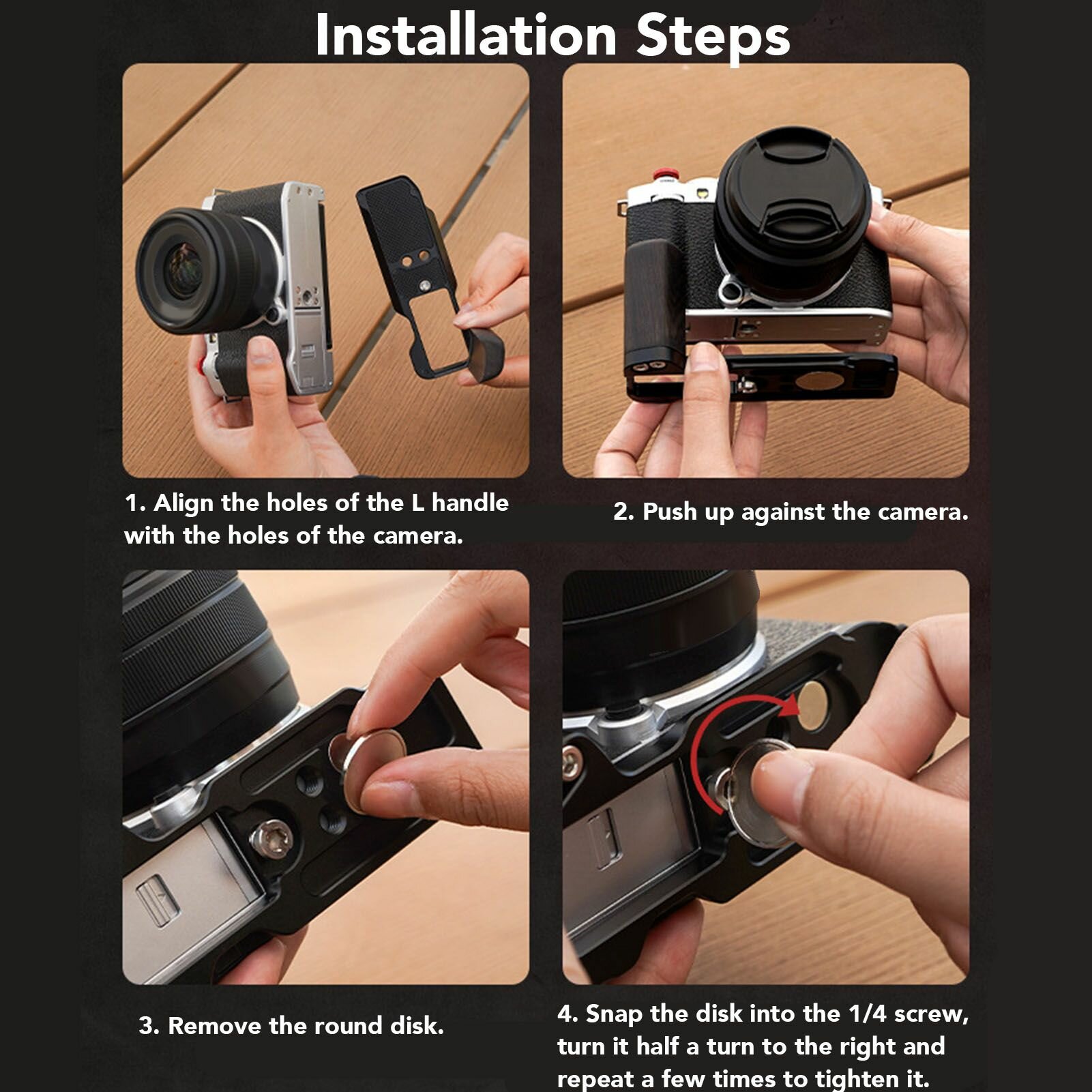 Installation Steps

1. Align the holes of the L handle with the holes of the camera.

2. Push up against the camera.

3. Remove the round disk.

4. Snap the disk into the 1/4 screw, turn it half a turn to the right and repeat a few times to tighten it.