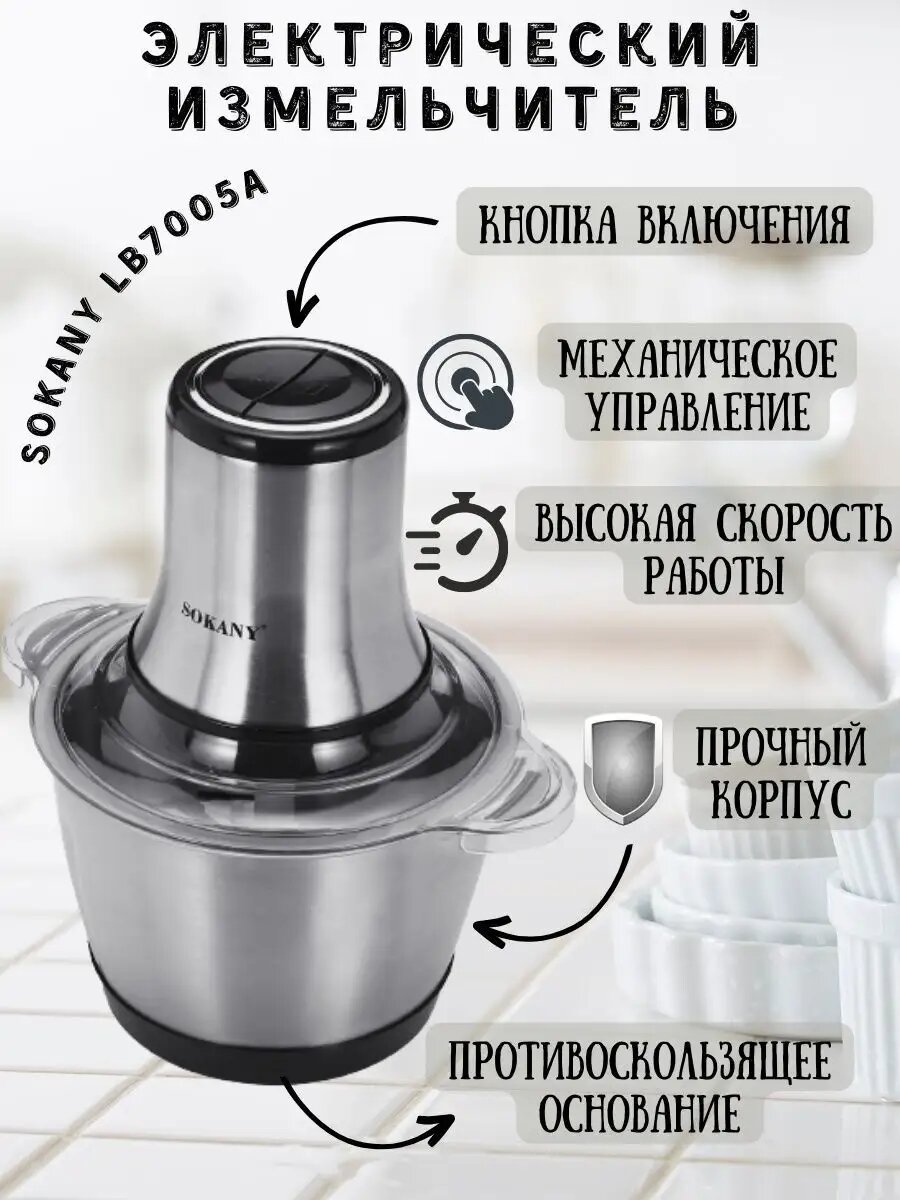 ЭЛЕКТРИЧЕСКИЙ ИЗМЕЛЬЧИТЕЛЬ

SOKANY LB7005A

КНОПКА ВКЛЮЧЕНИЯ

МЕХАНИЧЕСКОЕ УПРАВЛЕНИЕ

ВЫСОКАЯ СКОРОСТЬ РАБОТЫ

SOKANY

ПРОЧНЫЙ КОРПУС

ПРОТИВОСКОЛЬЗЯЩЕЕ ОСНОВАНИЕ