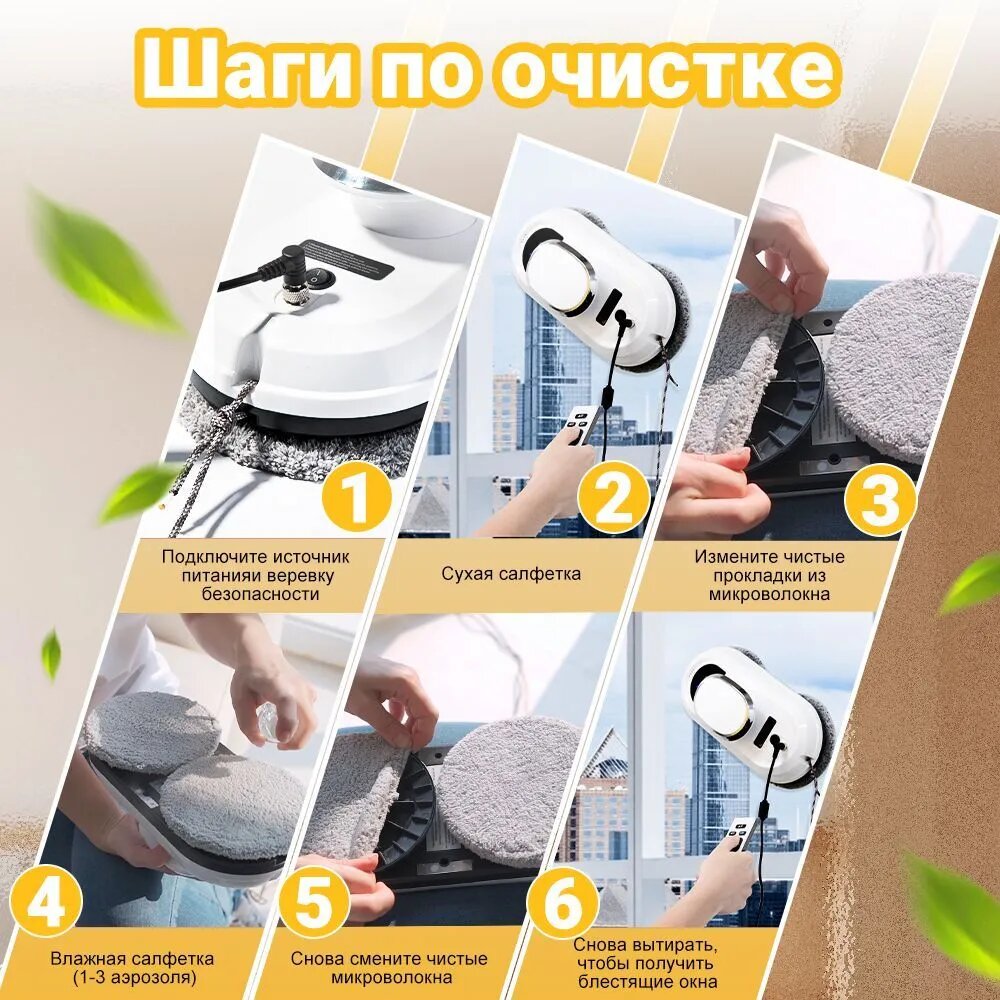 Шаги по очистке

1
Подключите источник питанияи веревку безопасности

2
Сухая салфетка

3
Измените чистые прокладки из микроволокна

4
Влажная салфетка (1-3 аэрозоля)

5
Снова смените чистые микроволокна

6
Снова вытирать, чтобы получить блестящие окна