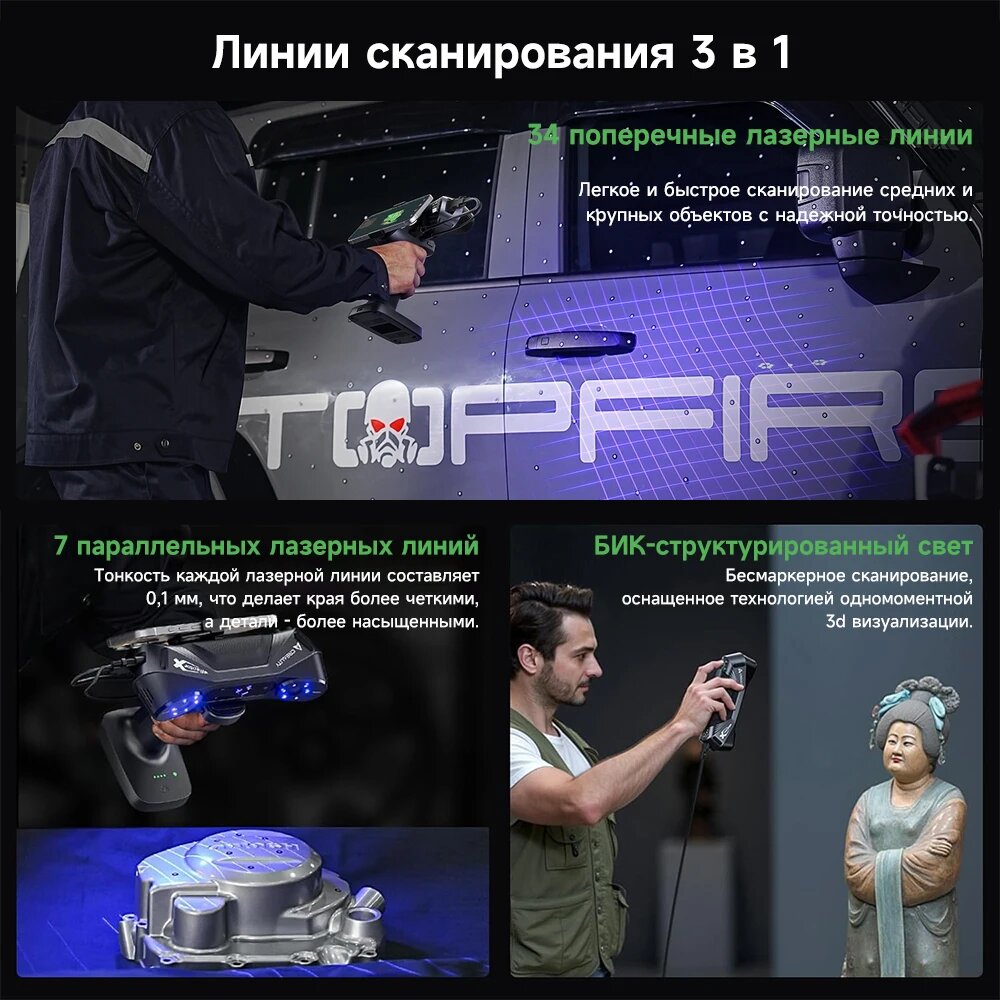 Линии сканирования 3 в 1

34 поперечные лазерные линии

Легкое и быстрое сканирование средних и крупных объектов с надежной точностью.

TOPFIRE

7 параллельных лазерных линий

Тонкость каждой лазерной линии составляет 0,1 мм, что делает края более четкими, а детали - более насыщенными.

БИК-структурированный свет

Бесмаркерное сканирование, оснащенное технологией одномоментной 3d визуализации.