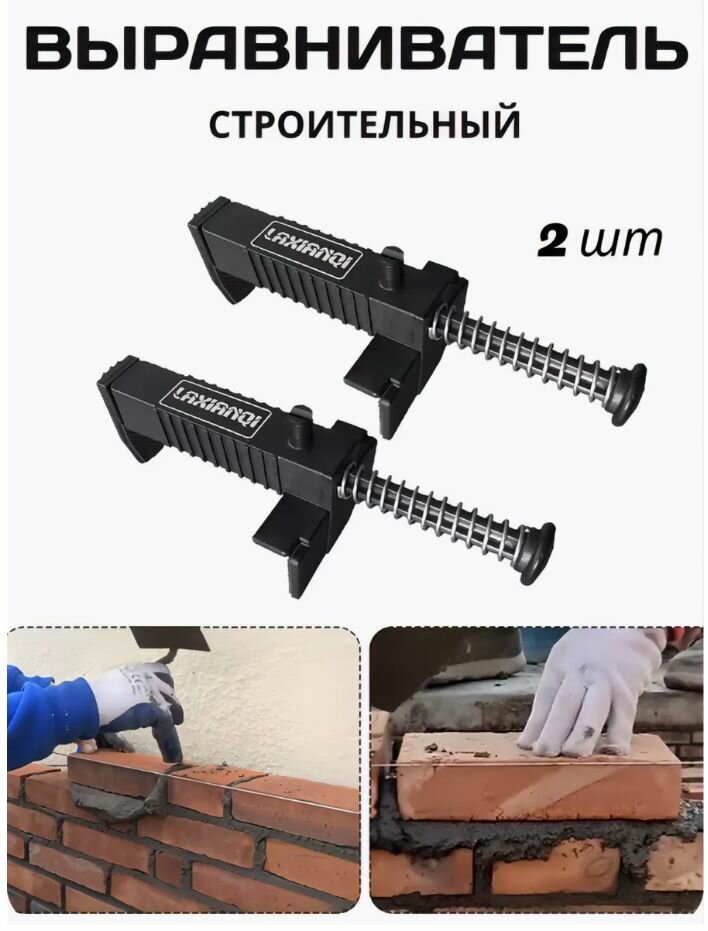 ВЫРАВНИВАТЕЛЬ
СТРОИТЕЛЬНЫЙ

2 шт

LAXIANQI

LAXIANQI