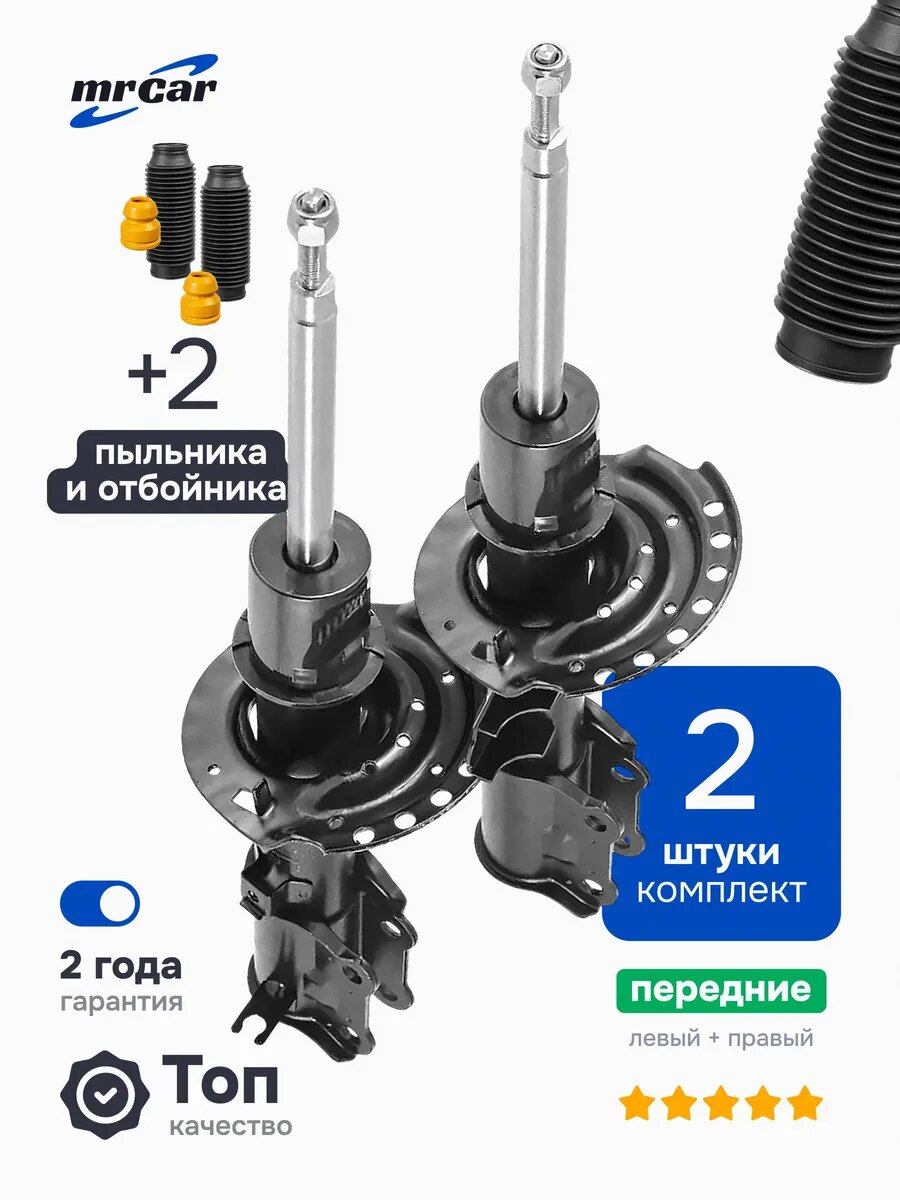 mrCar

+2

пыльника
и отбойника

2
штуки
комплект

2 года
гарантия

передние
левый + правый

Топ
качество