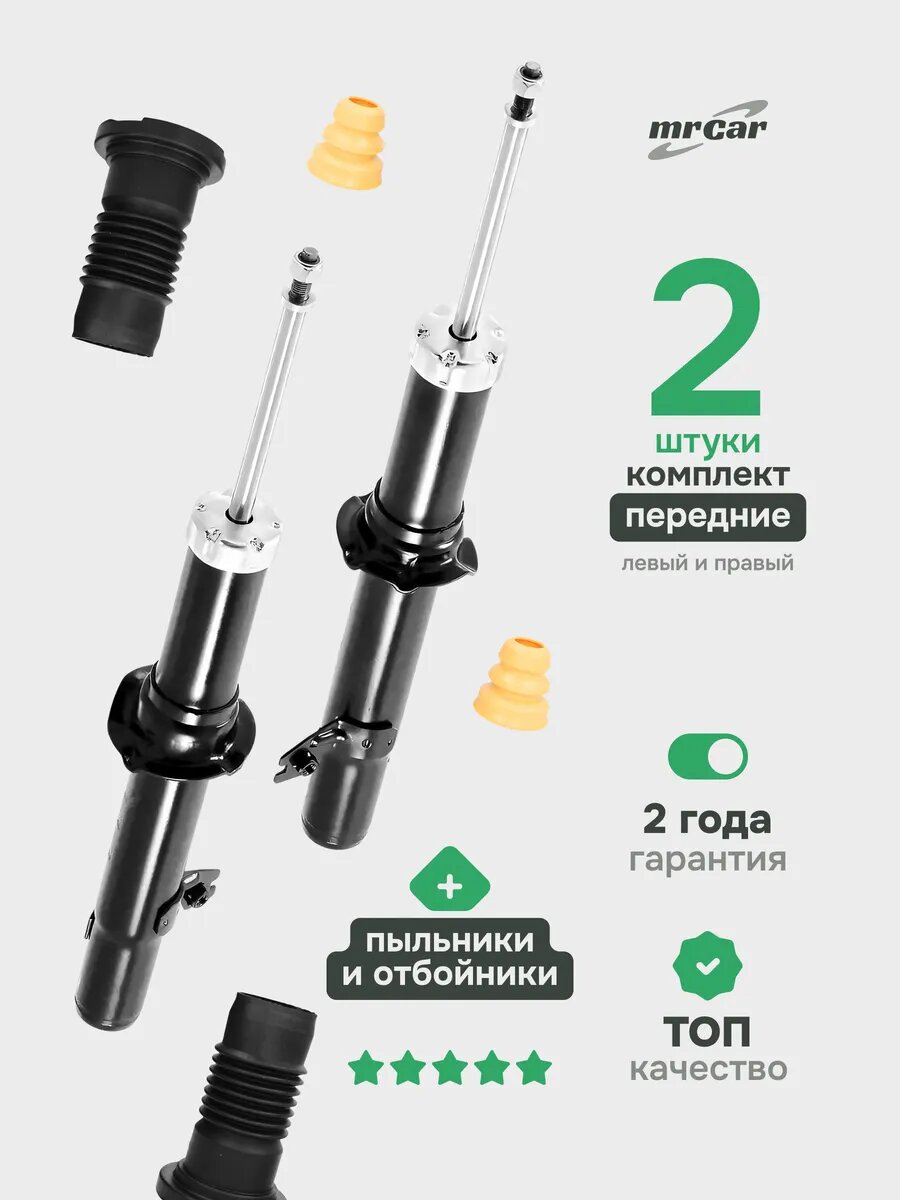 mrcar

2
штуки
комплект
передние
левый и правый

2 года
гарантия

+
пыльники
и отбойники

ТОП
качество