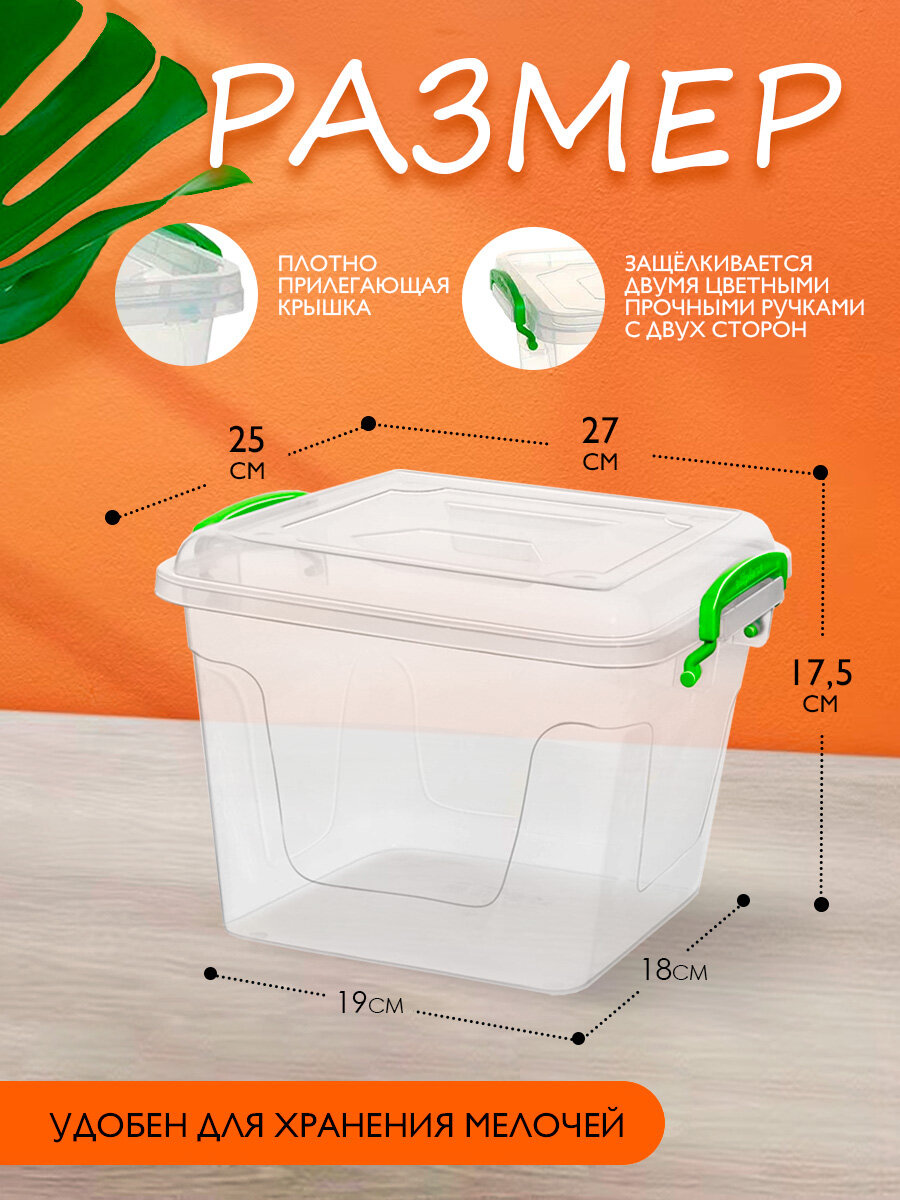 РАЗМЕР

ПЛОТНО ПРИЛЕГАЮЩАЯ КРЫШКА

ЗАЩЁЛКИВАЕТСЯ ДВУМЯ ЦВЕТНЫМИ ПРОЧНЫМИ РУЧКАМИ С ДВУХ СТОРОН

25 СМ

27 СМ

17,5 СМ

18СМ

19СМ

УДОБЕН ДЛЯ ХРАНЕНИЯ МЕЛОЧЕЙ