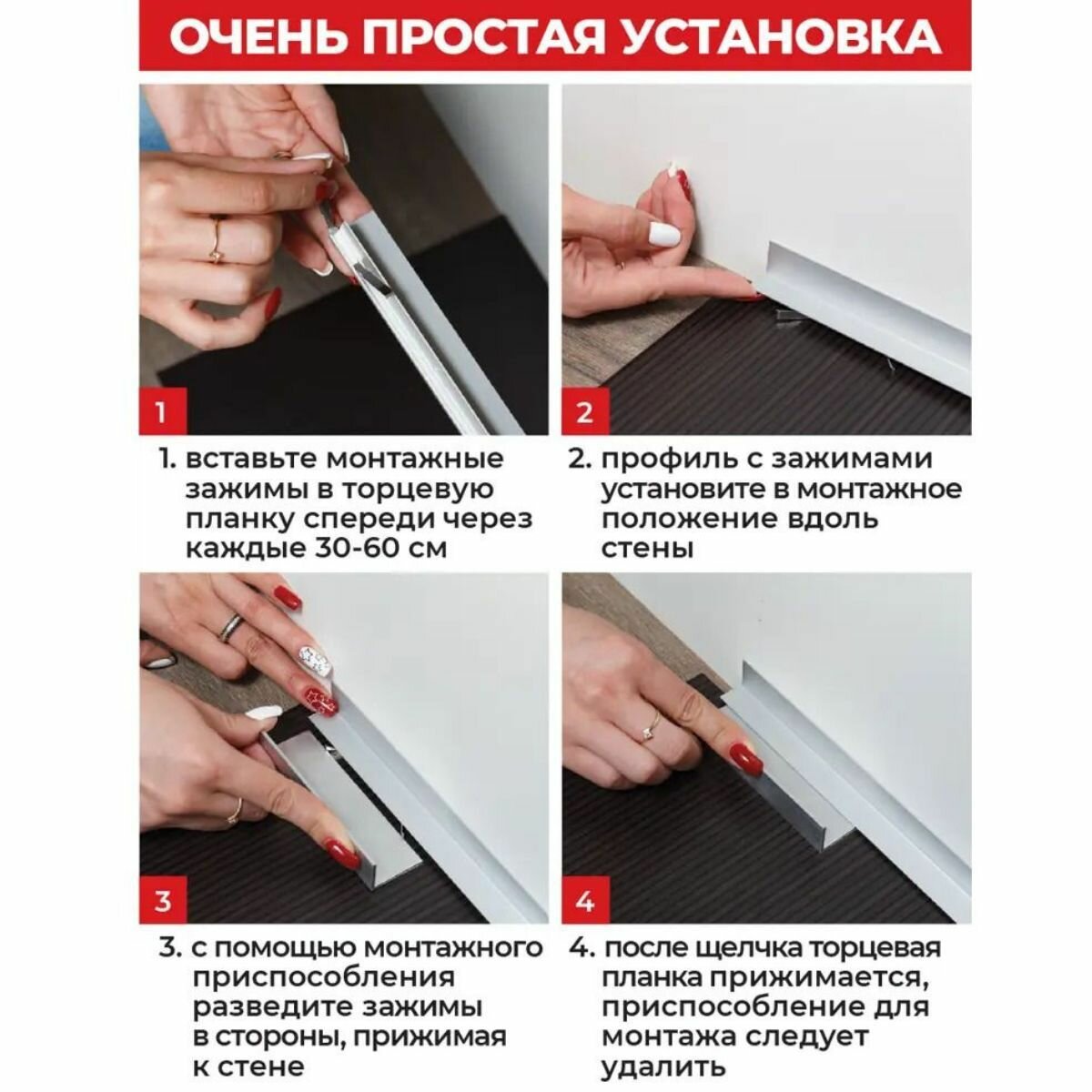 ОЧЕНЬ ПРОСТАЯ УСТАНОВКА

1

1. вставьте монтажные зажимы в торцевую планку спереди через каждые 30-60 см

2

2. профиль с зажимами установите в монтажное положение вдоль стены

3

3. с помощью монтажного приспособления разведите зажимы в стороны, прижимая к стене

4

4. после щелчка торцевая планка прижимается, приспособление для монтажа следует удалить