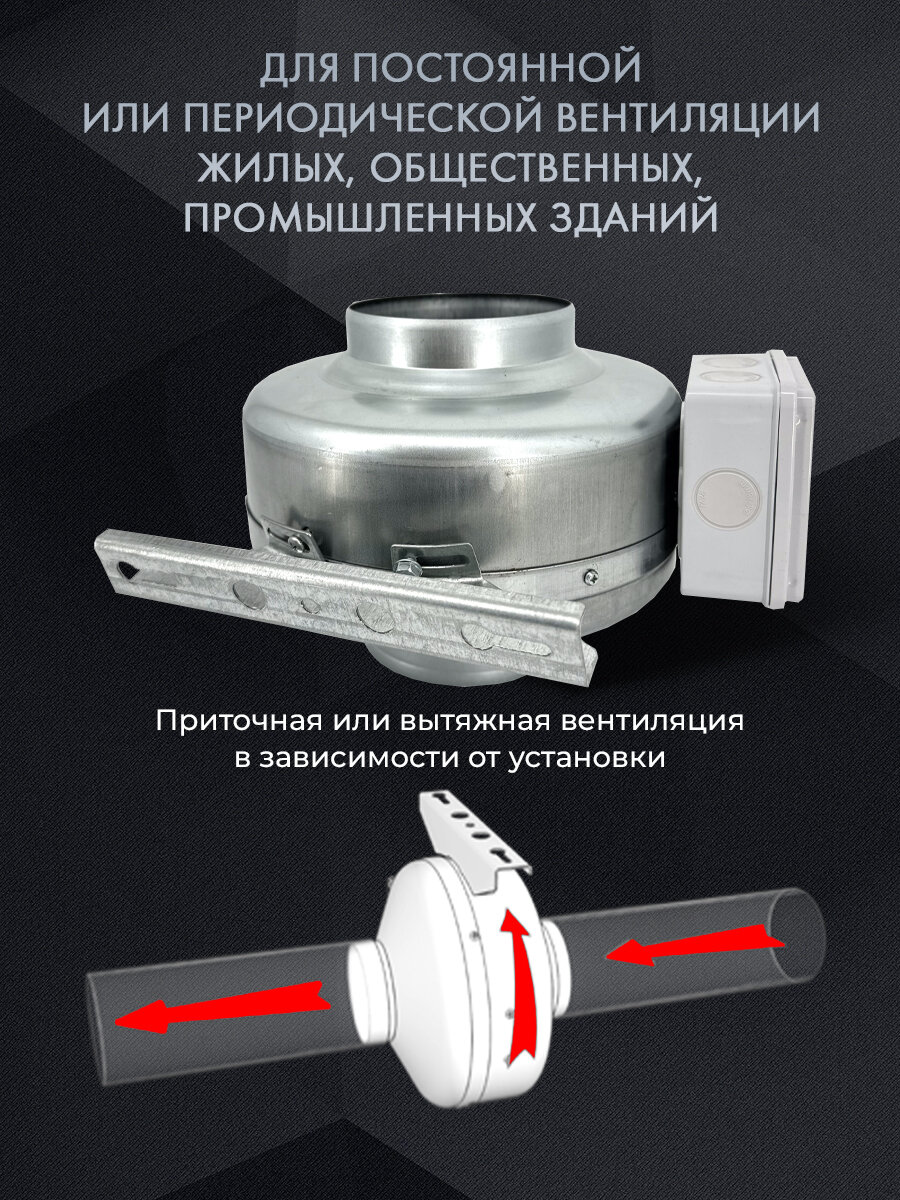 ДЛЯ ПОСТОЯННОЙ
ИЛИ ПЕРИОДИЧЕСКОЙ ВЕНТИЛЯЦИИ
ЖИЛЫХ, ОБЩЕСТВЕННЫХ,
ПРОМЫШЛЕННЫХ ЗДАНИЙ

Приточная или вытяжная вентиляция
в зависимости от установки