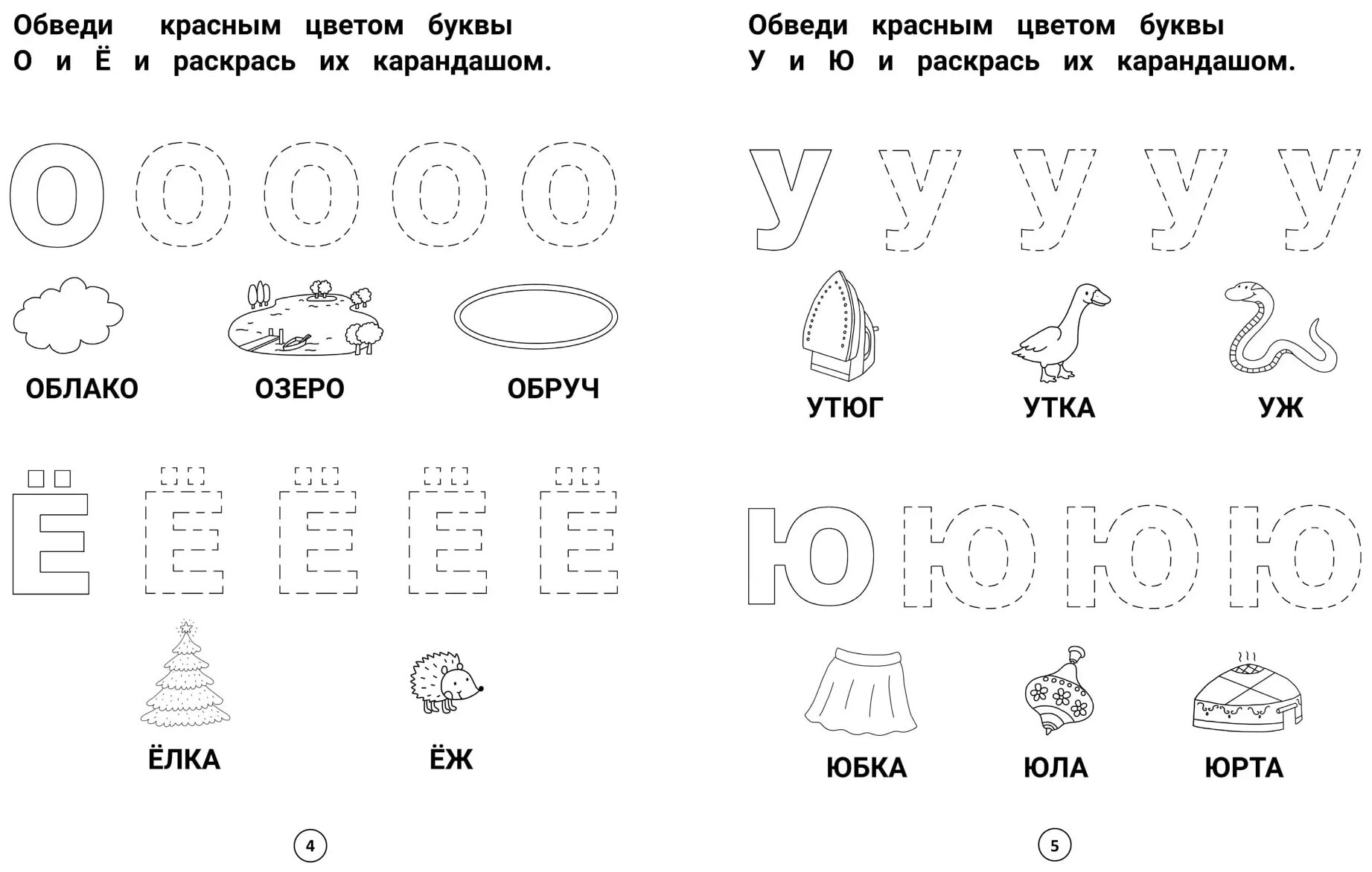 Обведи красным цветом буквы О и Ё и раскрась их карандашом.

О О О О О

ОБЛАКО ОЗЕРО ОБРУЧ

Ё Ё Ё Ё Ё

ЁЛКА ЁЖ

4

Обведи красным цветом буквы У и Ю и раскрась их карандашом.

У У У У У

УТЮГ УТКА УЖ

Ю Ю Ю Ю

ЮБКА ЮЛА ЮРТА

5