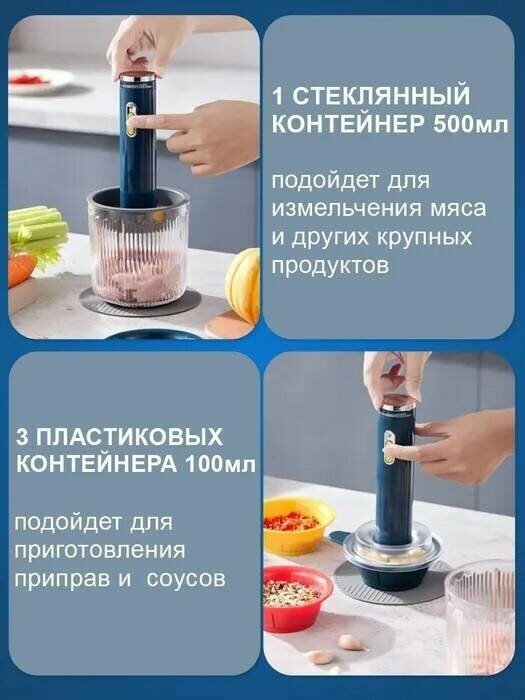 1 СТЕКЛЯННЫЙ КОНТЕЙНЕР 500мл

подойдет для измельчения мяса и других крупных продуктов

3 ПЛАСТИКОВЫХ КОНТЕЙНЕРА 100мл

подойдет для приготовления приправ и соусов