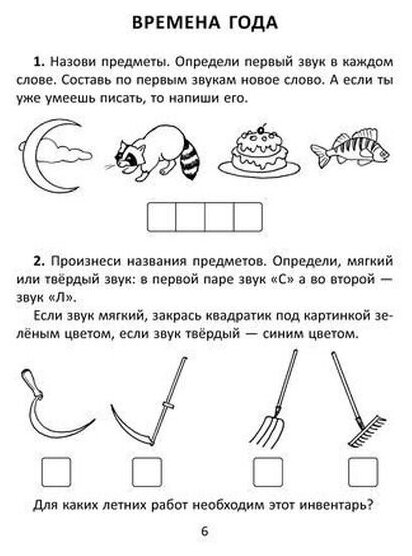 ВРЕМЕНА ГОДА

**1.** Назови предметы. Определи первый звук в каждом слове. Составь по первым звукам новое слово. А если ты уже умеешь писать, то напиши его.

**2.** Произнеси названия предметов. Определи, мягкий или твёрдый звук: в первой паре звук «С» а во второй — звук «Л».

Если звук мягкий, закрась квадратик под картинкой зелёным цветом, если звук твёрдый — синим цветом.

Для каких летних работ необходим этот инвентарь?

6