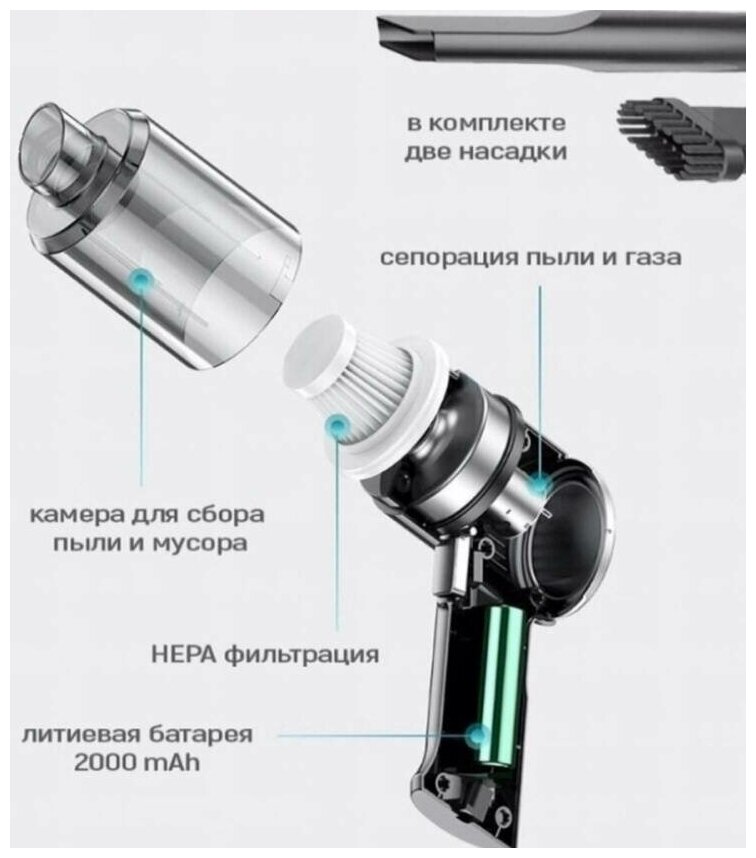 в комплекте две насадки

сепорация пыли и газа

камера для сбора пыли и мусора

HEPA фильтрация

литиевая батарея 2000 mAh