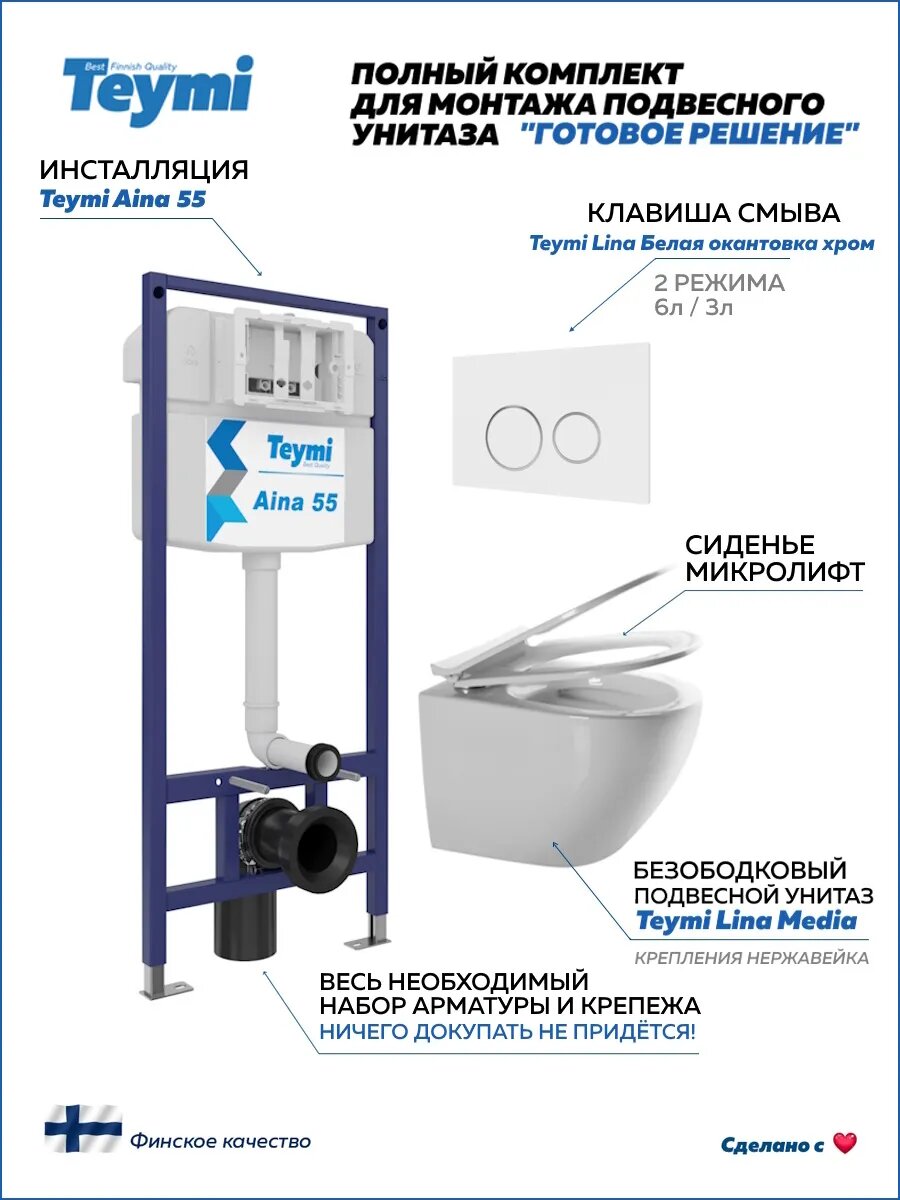 Best Finnish Quality
Teymi

ПОЛНЫЙ КОМПЛЕКТ ДЛЯ МОНТАЖА ПОДВЕСНОГО УНИТАЗА "ГОТОВОЕ РЕШЕНИЕ"

ИНСТАЛЛЯЦИЯ
Teymi Aina 55

КЛАВИША СМЫВА
Teymi Lina Белая окантовка хром

2 РЕЖИМА
6л / 3л

Teymi
Best Quality
Aina 55

СИДЕНЬЕ МИКРОЛИФТ

БЕЗОБОДКОВЫЙ ПОДВЕСНОЙ УНИТАЗ
Teymi Lina Media

КРЕПЛЕНИЯ НЕРЖАВЕЙКА

ВЕСЬ НЕОБХОДИМЫЙ НАБОР АРМАТУРЫ И КРЕПЕЖА
НИЧЕГО ДОКУПАТЬ НЕ ПРИДЁТСЯ!

Финское качество

Сделано с