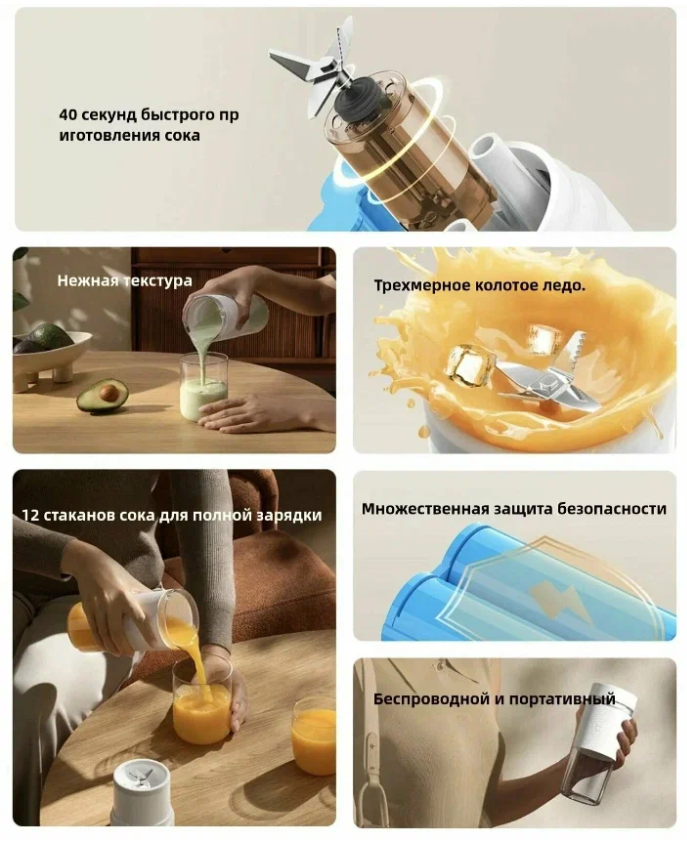 40 секунд быстрого пр иготовления сока

Нежная текстура

Трехмерное колотое ледо.

12 стаканов сока для полной зарядки

Множественная защита безопасности

Беспроводной и портативный