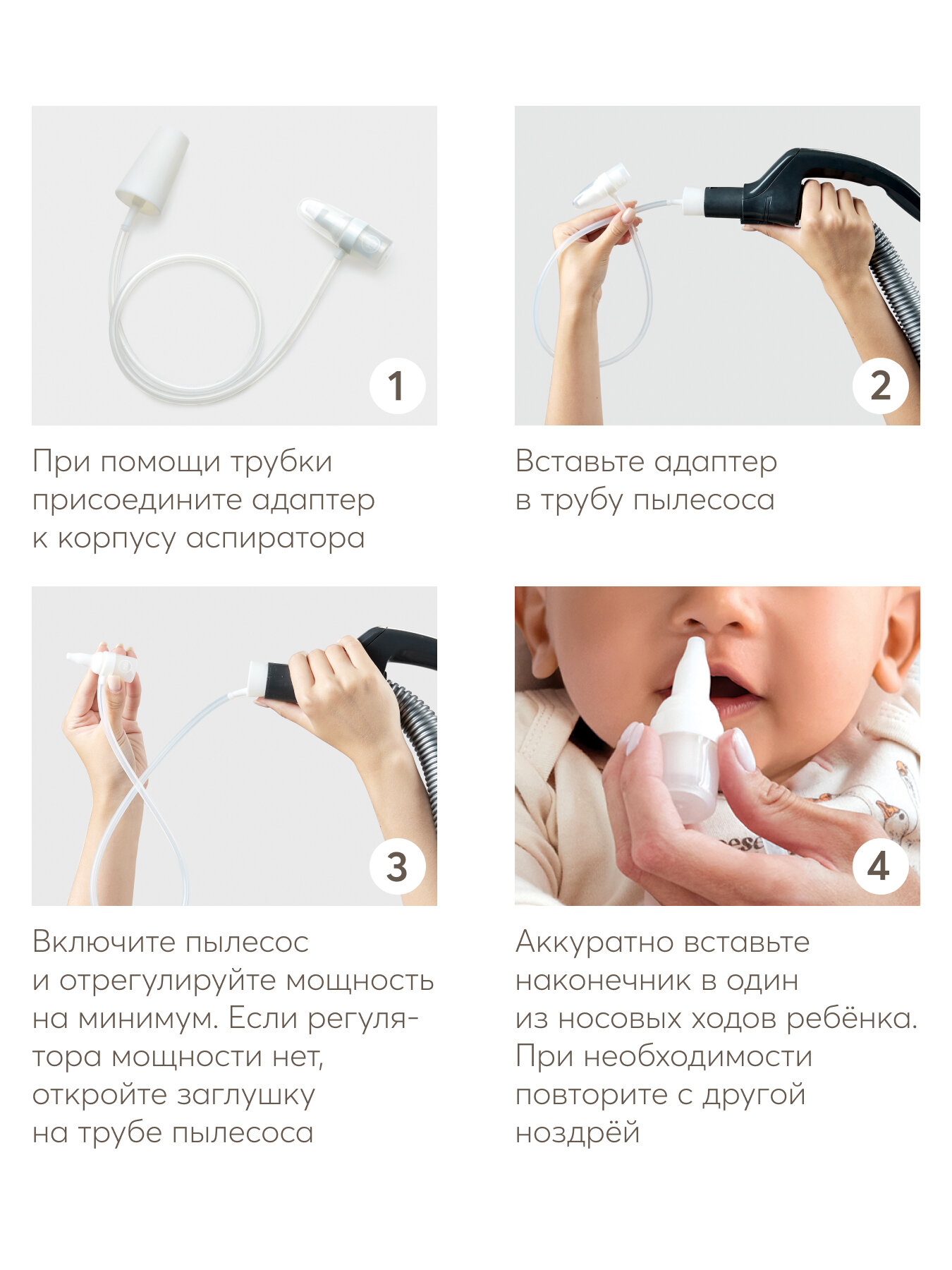 1

При помощи трубки присоедините адаптер к корпусу аспиратора

2

Вставьте адаптер в трубу пылесоса

3

Включите пылесос и отрегулируйте мощность на минимум. Если регулятора мощности нет, откройте заглушку на трубе пылесоса

4

Аккуратно вставьте наконечник в один из носовых ходов ребёнка. При необходимости повторите с другой ноздрёй