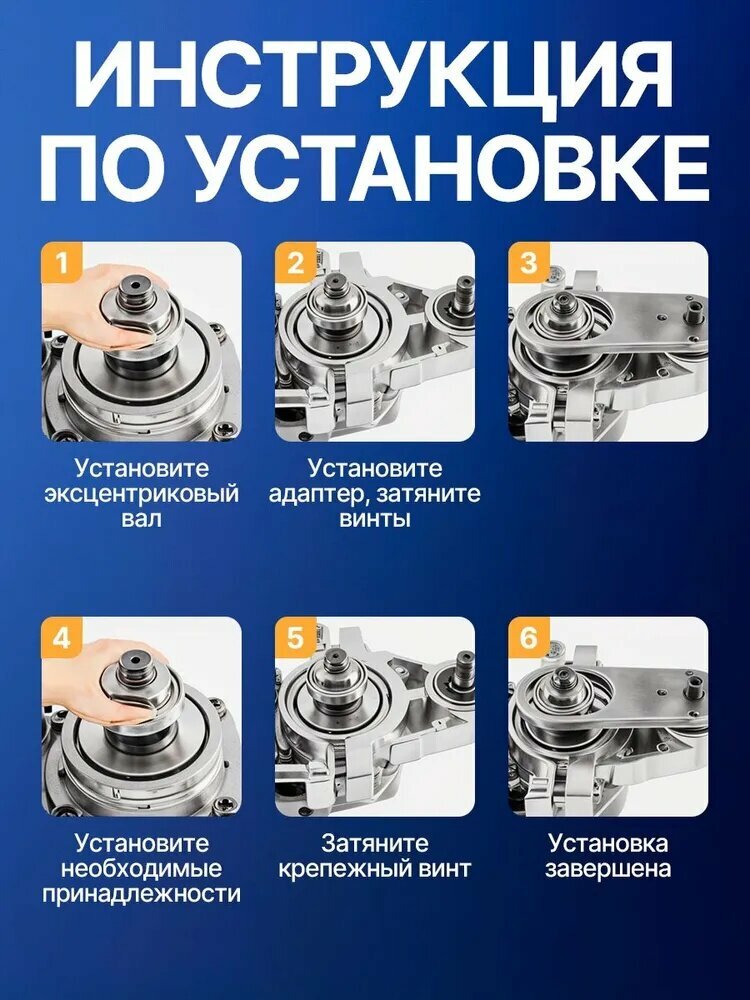 ИНСТРУКЦИЯ ПО УСТАНОВКЕ

1
Установите эксцентриковый вал

2
Установите адаптер, затяните винты

3

4
Установите необходимые принадлежности

5
Затяните крепежный винт

6
Установка завершена