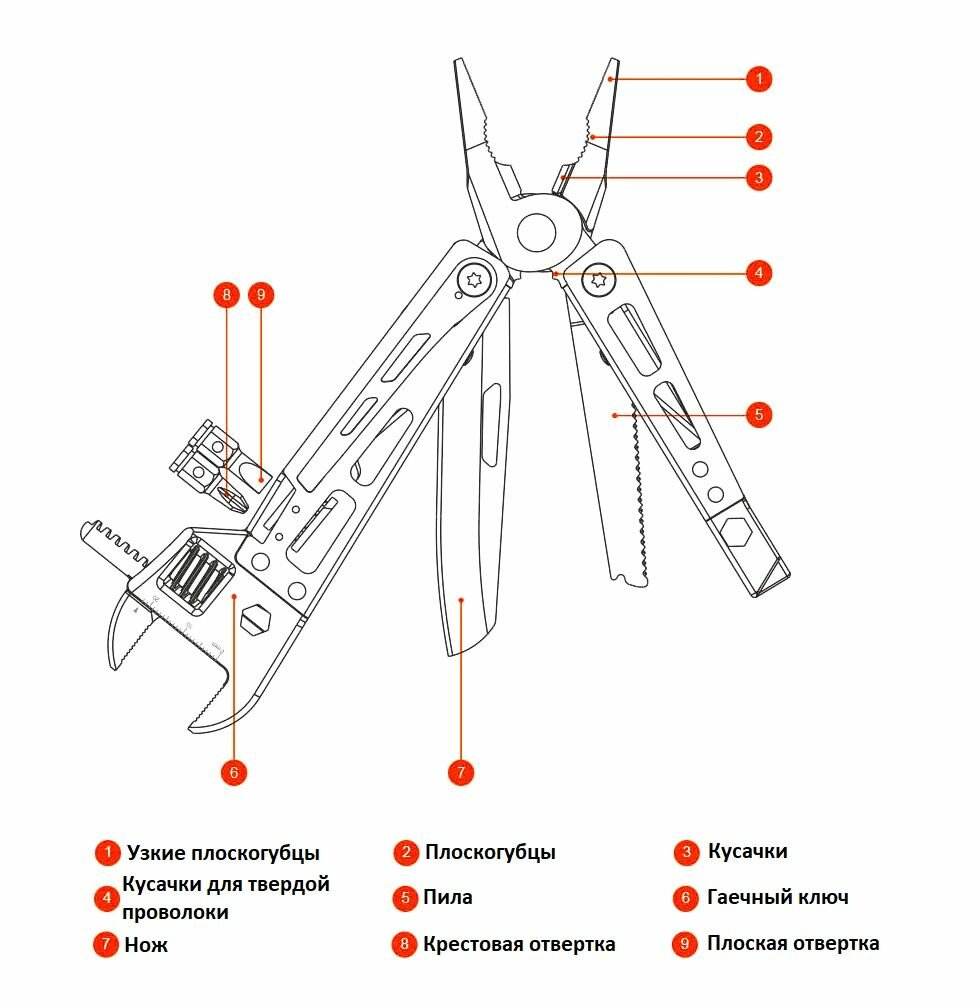 1
2
3
4
8 9
5
6
7

1 Узкие плоскогубцы
2 Плоскогубцы
3 Кусачки
4 Кусачки для твердой проволоки
5 Пила
6 Гаечный ключ
7 Нож
8 Крестовая отвертка
9 Плоская отвертка