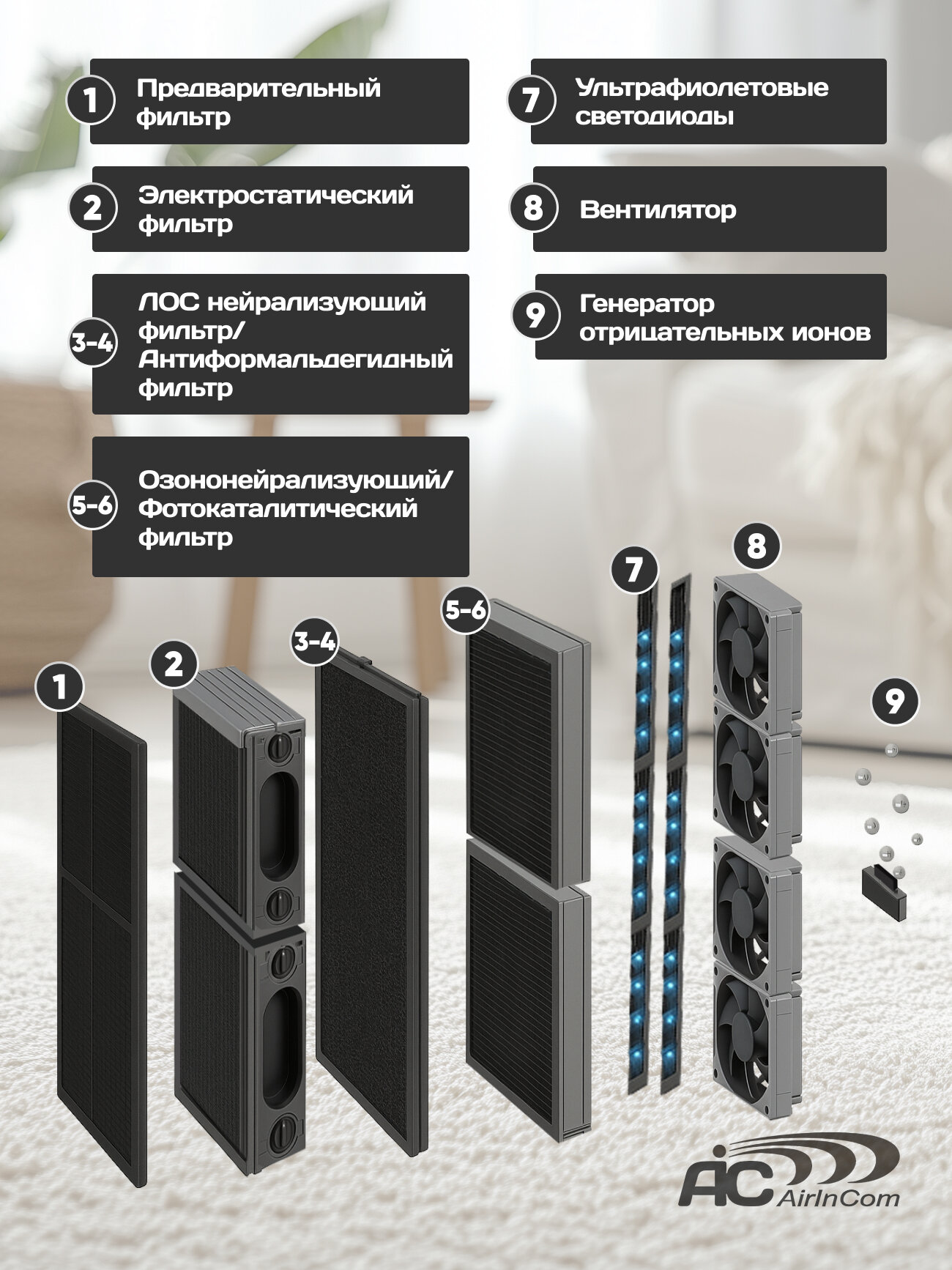 1 Предварительный фильтр

2 Электростатический фильтр

3-4 ЛОС нейрализующий фильтр/ Антиформальдегидный фильтр

5-6 Озононейрализующий/ Фотокаталитический фильтр

7 Ультрафиолетовые светодиоды

8 Вентилятор

9 Генератор отрицательных ионов

1

2

3-4

5-6

7

8

9

AC AirInCom