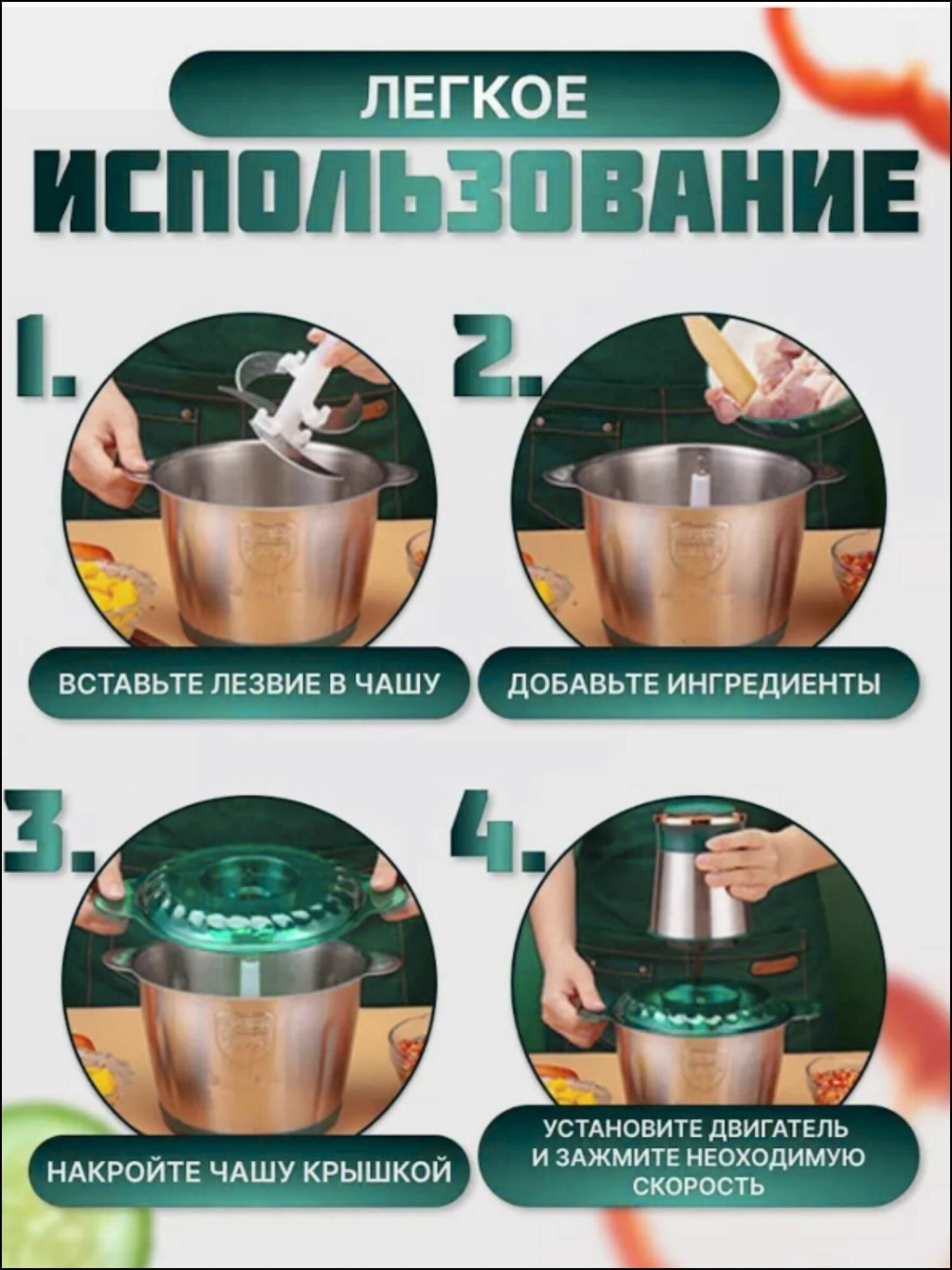 ЛЕГКОЕ
ИСПОЛЬЗОВАНИЕ

1.
ВСТАВЬТЕ ЛЕЗВИЕ В ЧАШУ

2.
ДОБАВЬТЕ ИНГРЕДИЕНТЫ

3.
НАКРОЙТЕ ЧАШУ КРЫШКОЙ

4.
УСТАНОВИТЕ ДВИГАТЕЛЬ И ЗАЖМИТЕ НЕОХОДИМУЮ СКОРОСТЬ