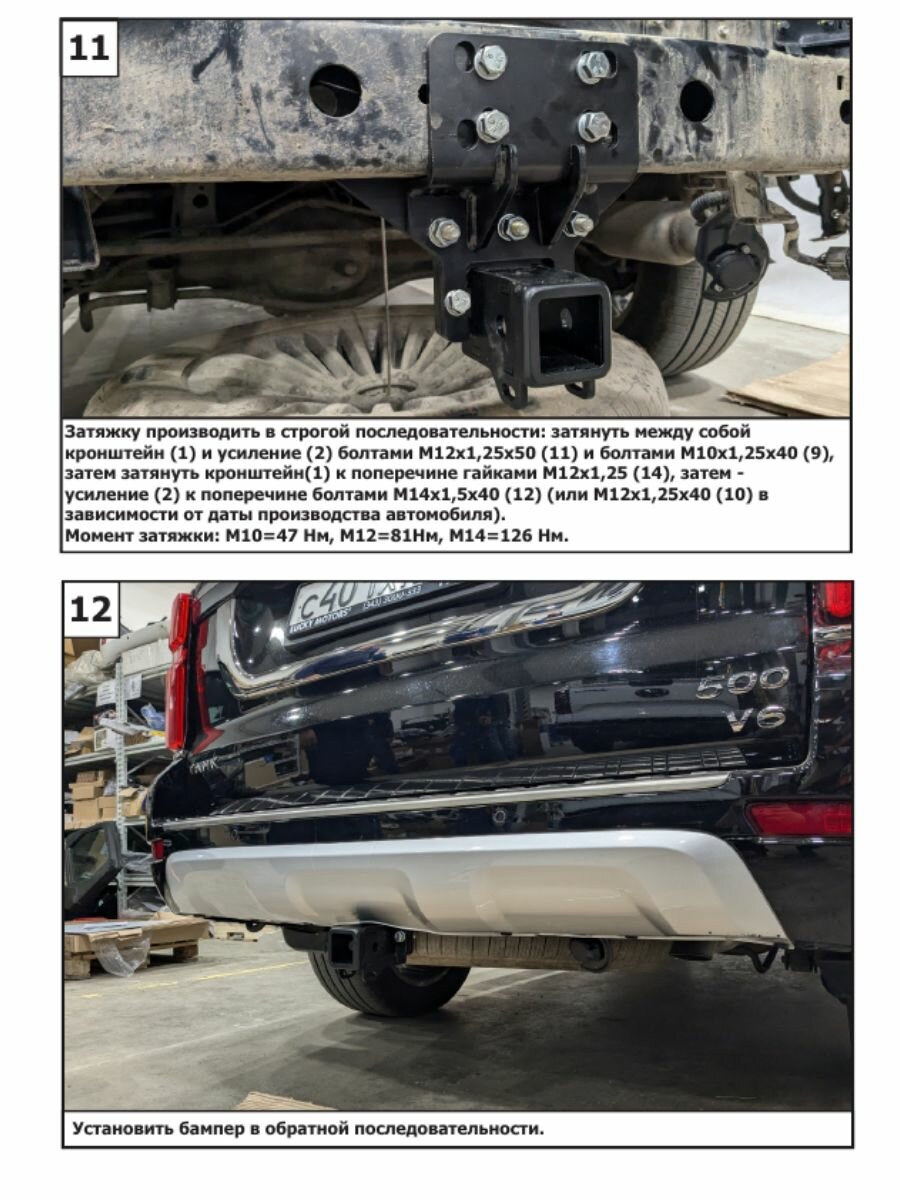 11

Затяжку производить в строгой последовательности: затянуть между собой кронштейн (1) и усиление (2) болтами М12х1,25х50 (11) и болтами М10х1,25х40 (9), затем затянуть кронштейн(1) к поперечине гайками М12х1,25 (14), затем - усиление (2) к поперечине болтами М14х1,5х40 (12) (или М12х1,25х40 (10) в зависимости от даты производства автомобиля).
Момент затяжки: М10=47 Нм, М12=81Нм, М14=126 Нм.

12

С40

500
V6

Установить бампер в обратной последовательности.