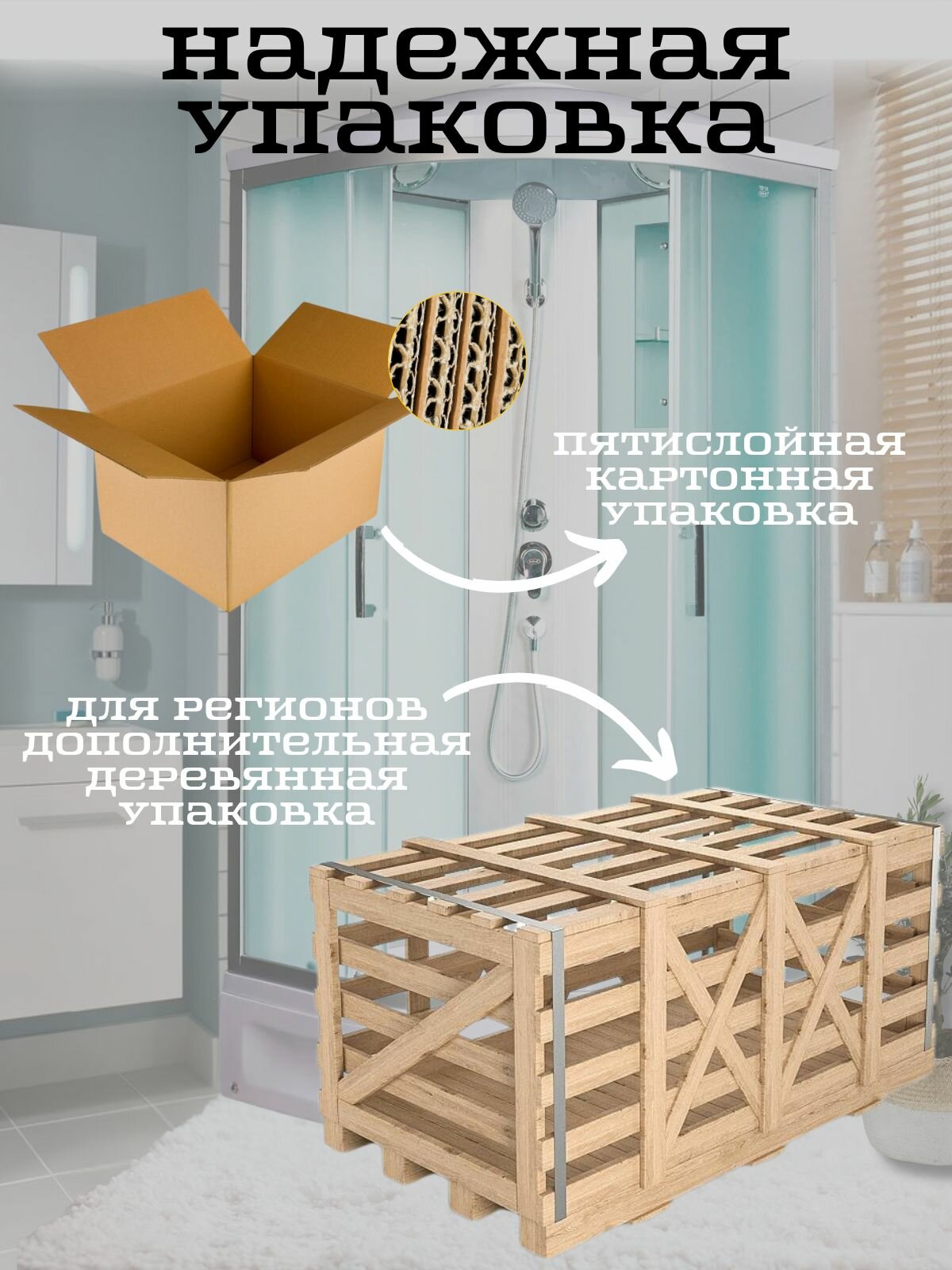 надежная упаковка

пятислойная картонная упаковка

для регионов дополнительная деревянная упаковка