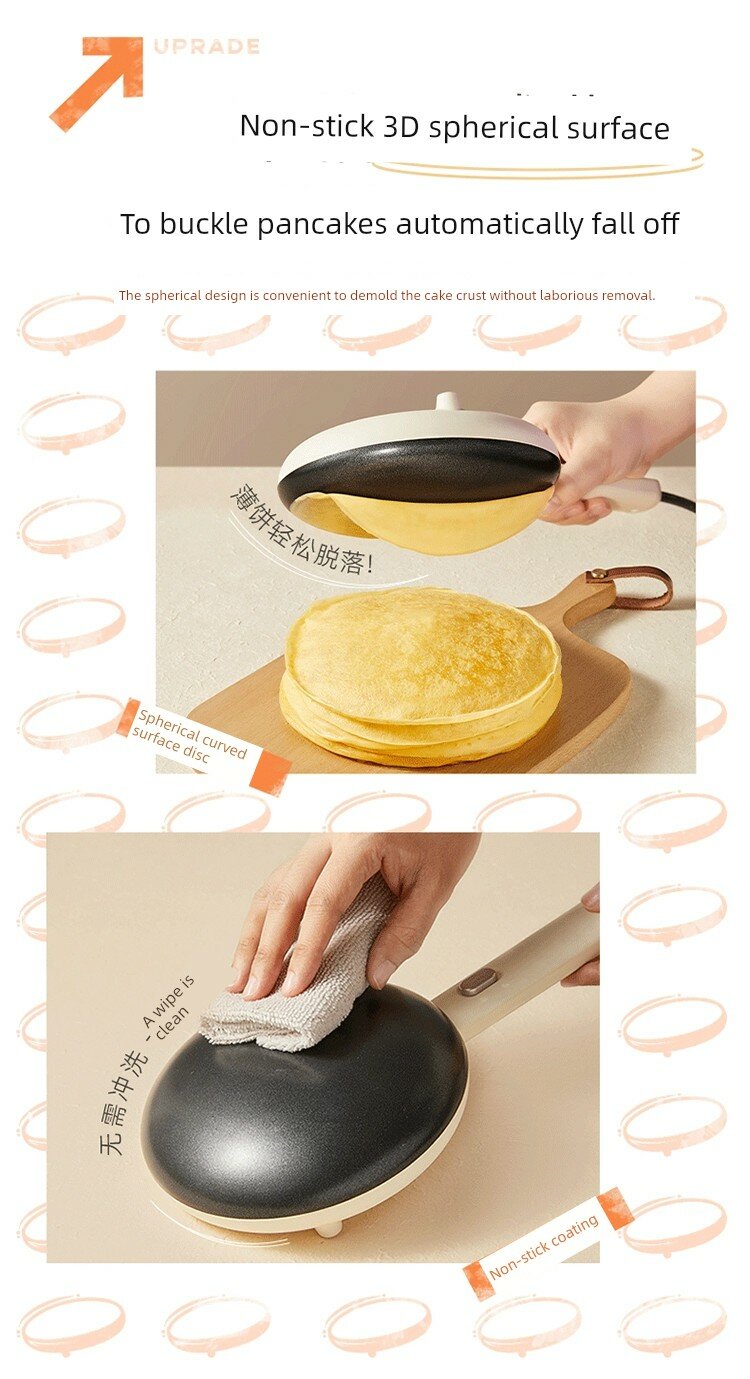 UPRADE

Non-stick 3D spherical surface

To buckle pancakes automatically fall off

The spherical design is convenient to demold the cake crust without laborious removal.

薄饼轻松脱落!

Spherical curved surface disc

无需冲洗 - A wipe is clean

Non-stick coating