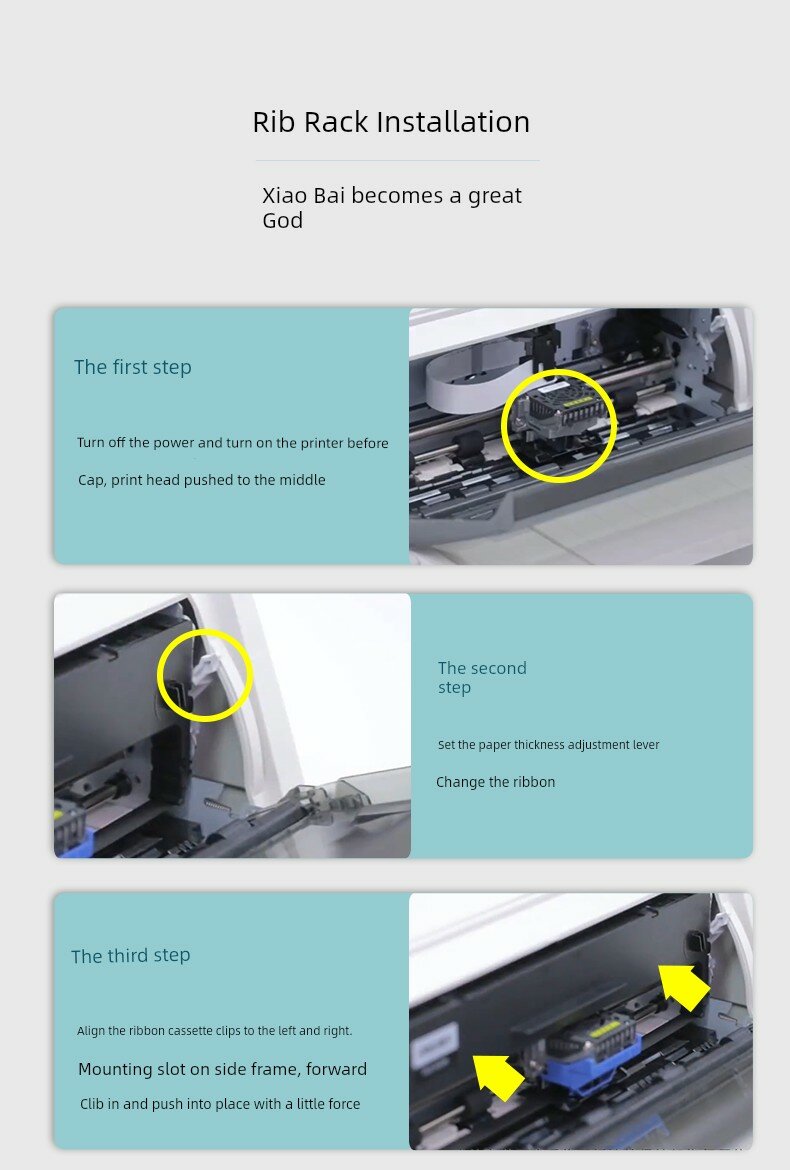 Rib Rack Installation

Xiao Bai becomes a great God

The first step

Turn off the power and turn on the printer before

Cap, print head pushed to the middle

The second step

Set the paper thickness adjustment lever

Change the ribbon

The third step

Align the ribbon cassette clips to the left and right.

Mounting slot on side frame, forward

Clib in and push into place with a little force