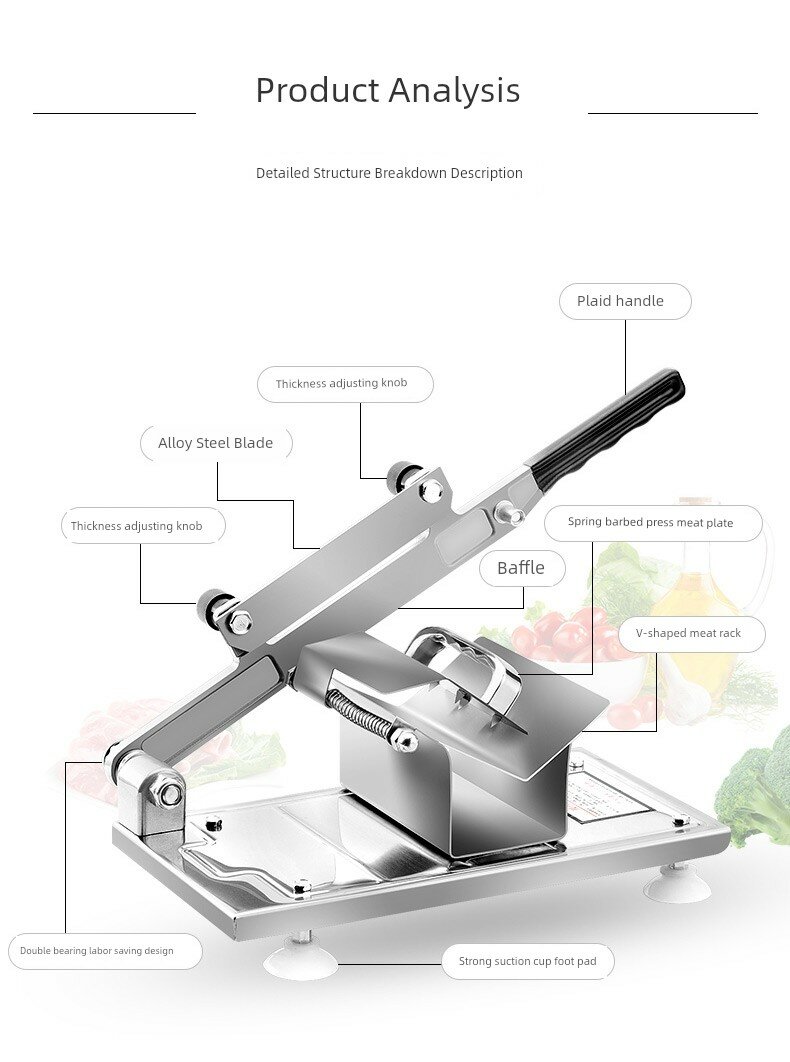 Product Analysis

Detailed Structure Breakdown Description

Plaid handle

Thickness adjusting knob

Alloy Steel Blade

Thickness adjusting knob

Spring barbed press meat plate

Baffle

V-shaped meat rack

Double bearing labor saving design

Strong suction cup foot pad