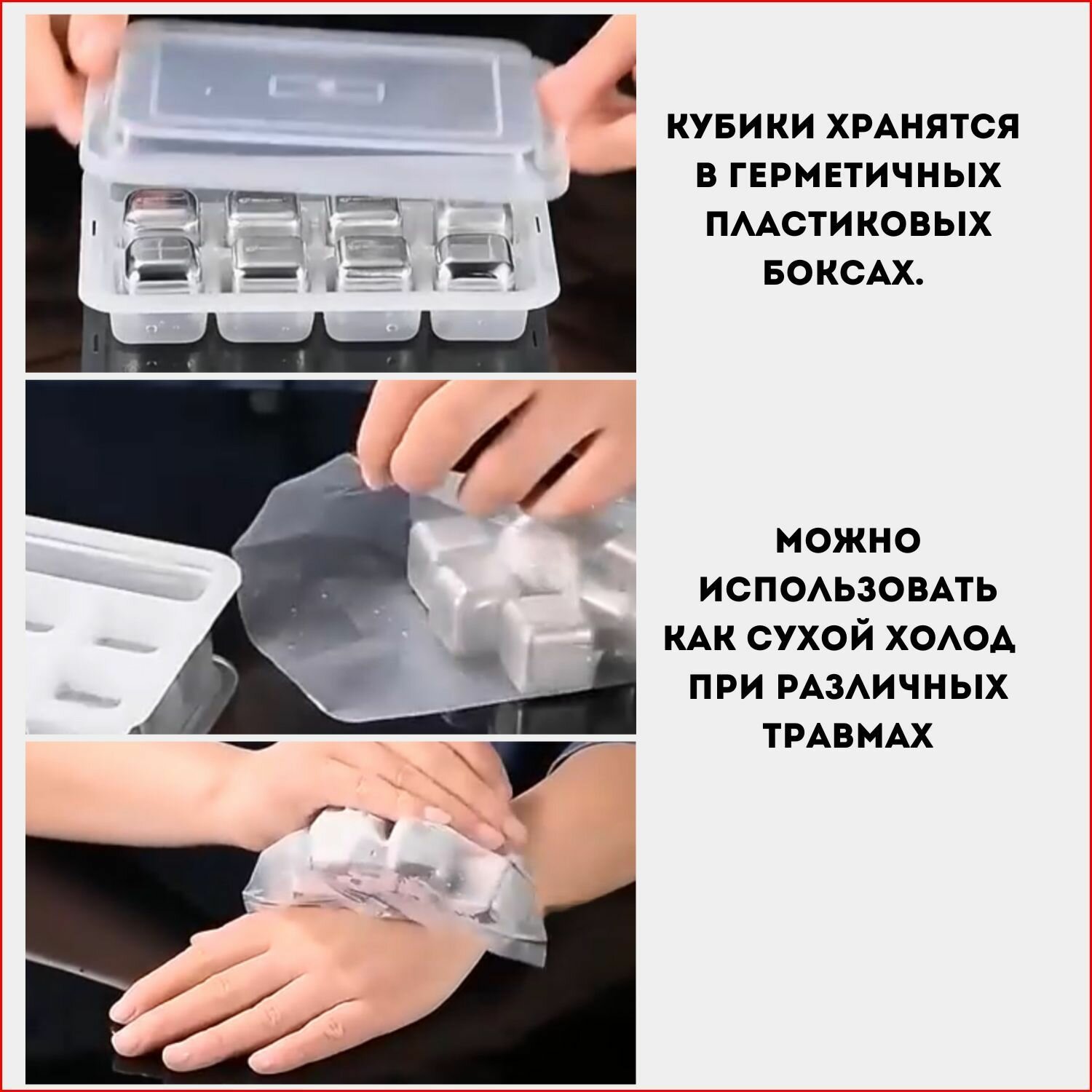 КУБИКИ ХРАНЯТСЯ В ГЕРМЕТИЧНЫХ ПЛАСТИКОВЫХ БОКСАХ.

МОЖНО ИСПОЛЬЗОВАТЬ КАК СУХОЙ ХОЛОД ПРИ РАЗЛИЧНЫХ ТРАВМАХ